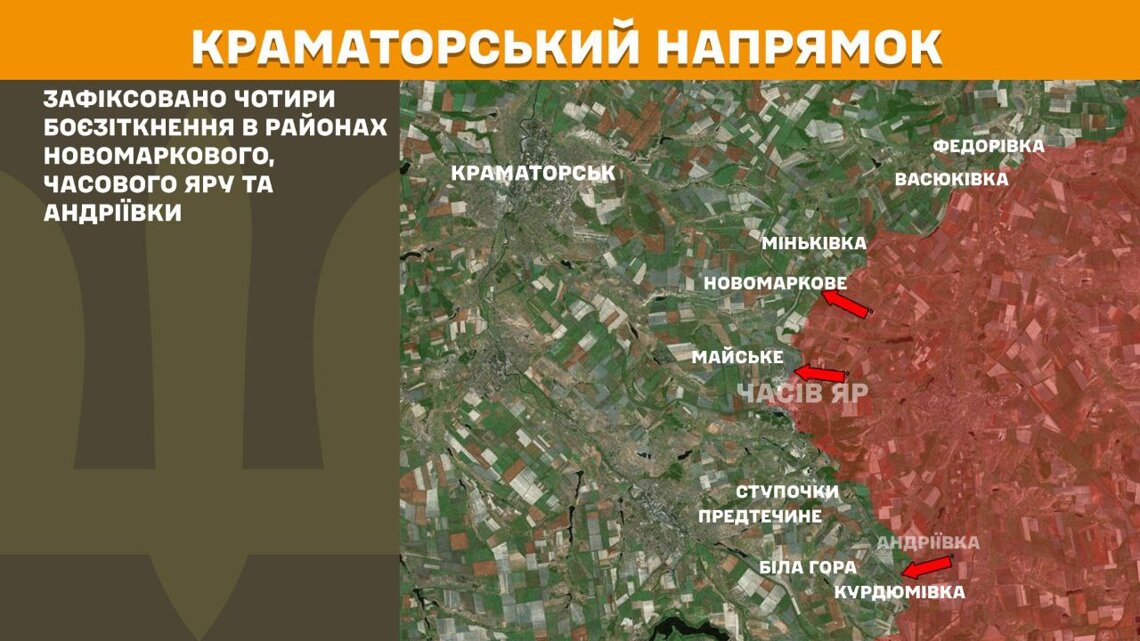 КРАМАТОРСЬКИЙ НАПРЯМОК

ЗАФІКСОВАНО ЧОТИРИ БОЄЗІТКНЕННЯ В РАЙОНАХ НОВОМАРКОВОГО, ЧАСОВОГО ЯРУ ТА АНДРІЇВКИ

КРАМАТОРСЬК
ФЕДОРІВКА
ВАСЮКІВКА
МІНЬКІВКА
НОВОМАРКОВЕ
МАЙСЬКЕ
ЧАСІВ ЯР
СТУПОЧКИ
ПРЕДТЕЧИНЕ
АНДРІЇВКА
БІЛА ГОРА
КУРДЮМІВКА