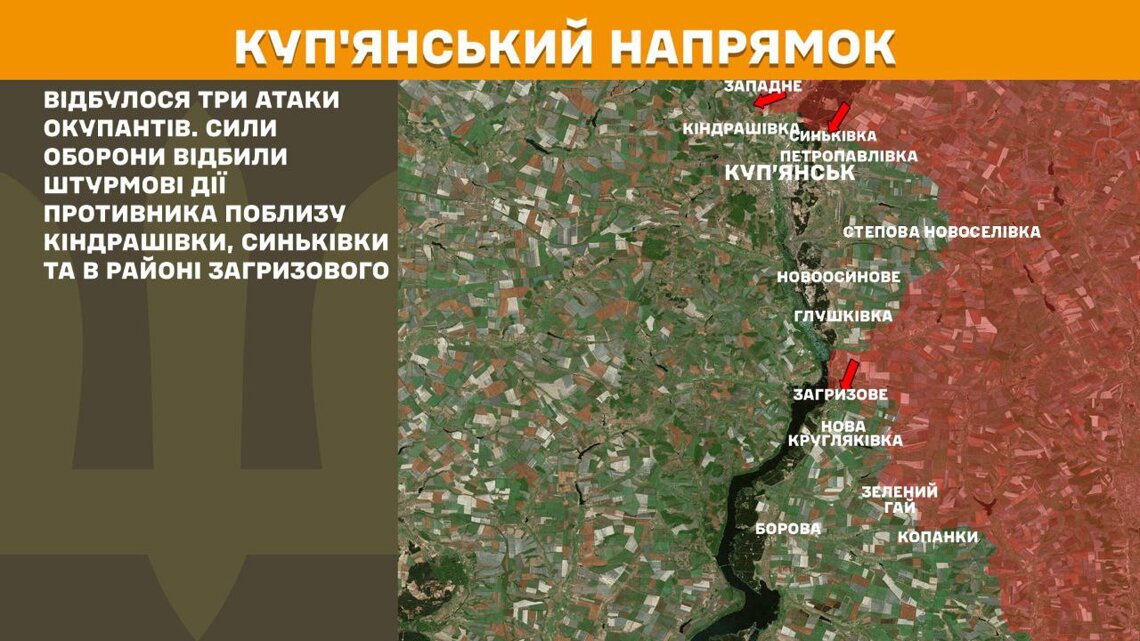 КУП'ЯНСЬКИЙ НАПРЯМОК

ВІДБУЛОСЯ ТРИ АТАКИ ОКУПАНТІВ. СИЛИ ОБОРОНИ ВІДБИЛИ ШТУРМОВІ ДІЇ ПРОТИВНИКА ПОБЛИЗУ КІНДРАШІВКИ, СИНЬКІВКИ ТА В РАЙОНІ ЗАГРИЗОВОГО

ЗАПАДНЕ
КІНДРАШІВКА
СИНЬКІВКА
ПЕТРОПАВЛІВКА
КУП'ЯНСЬК
СТЕПОВА НОВОСЕЛІВКА
НОВООСИНОВЕ
ГЛУШКІВКА
ЗАГРИЗОВЕ
НОВА КРУГЛЯКІВКА
ЗЕЛЕНИЙ ГАЙ
БОРОВА
КОПАНКИ