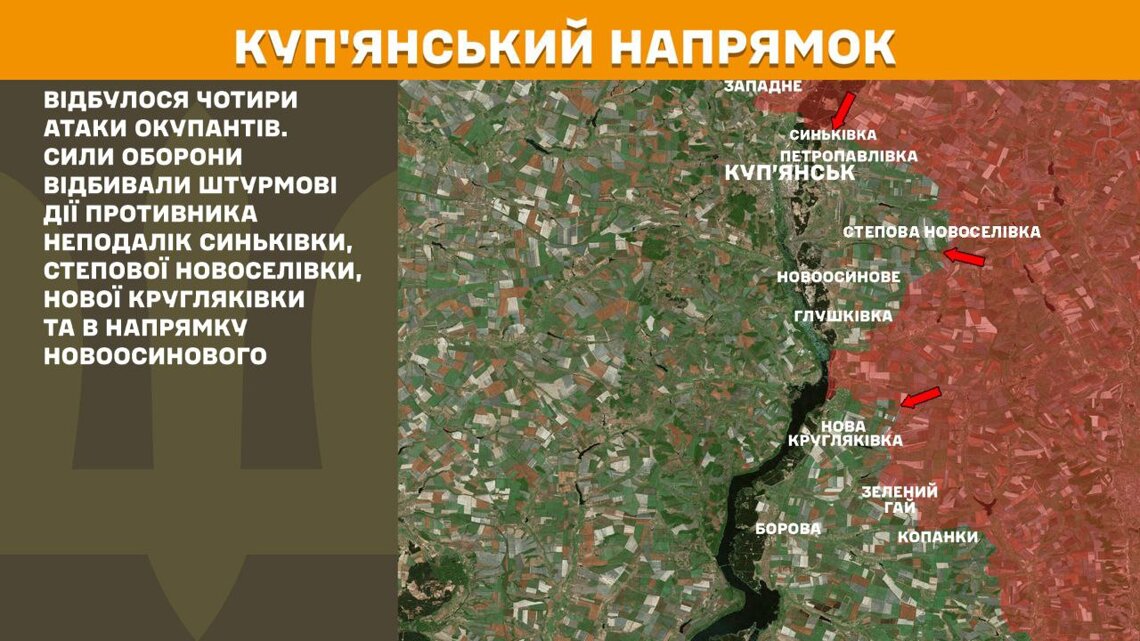 КУП'ЯНСЬКИЙ НАПРЯМОК

ВІДБУЛОСЯ ЧОТИРИ АТАКИ ОКУПАНТІВ. СИЛИ ОБОРОНИ ВІДБИВАЛИ ШТУРМОВІ ДІЇ ПРОТИВНИКА НЕПОДАЛІК СИНЬКІВКИ, СТЕПОВОЇ НОВОСЕЛІВКИ, НОВОЇ КРУГЛЯКІВКИ ТА В НАПРЯМКУ НОВООСИНОВОГО

ЗАПАДНЕ
СИНЬКІВКА
ПЕТРОПАВЛІВКА
КУП'ЯНСЬК
СТЕПОВА НОВОСЕЛІВКА
НОВООСИНОВЕ
ГЛУШКІВКА
НОВА КРУГЛЯКІВКА
ЗЕЛЕНИЙ ГАЙ
БОРОВА
КОПАНКИ