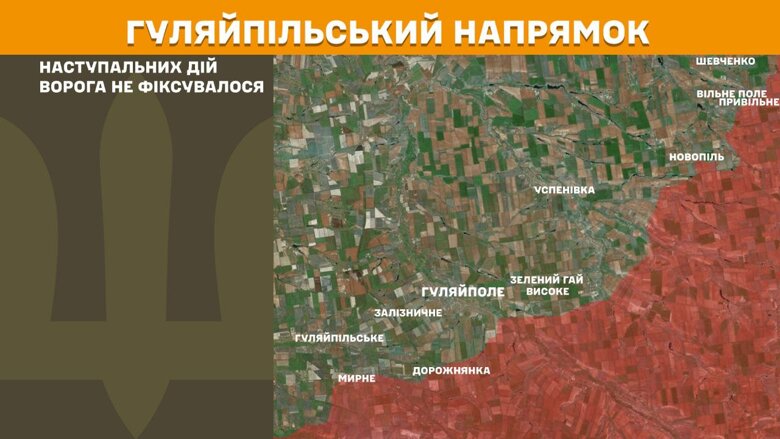 ГУЛЯЙПІЛЬСЬКИЙ НАПРЯМОК

НАСТУПАЛЬНИХ ДІЙ ВОРОГА НЕ ФІКСУВАЛОСЯ

ШЕВЧЕНКО
ВІЛЬНЕ ПОЛЕ
ПРИВІЛЬНЕ
НОВОПІЛЬ
УСПЕНІВКА
ЗЕЛЕНИЙ ГАЙ
ВИСОКЕ
ГУЛЯЙПОЛЕ
ЗАЛІЗНИЧНЕ
ГУЛЯЙПІЛЬСЬКЕ
МИРНЕ
ДОРОЖНЯНКА