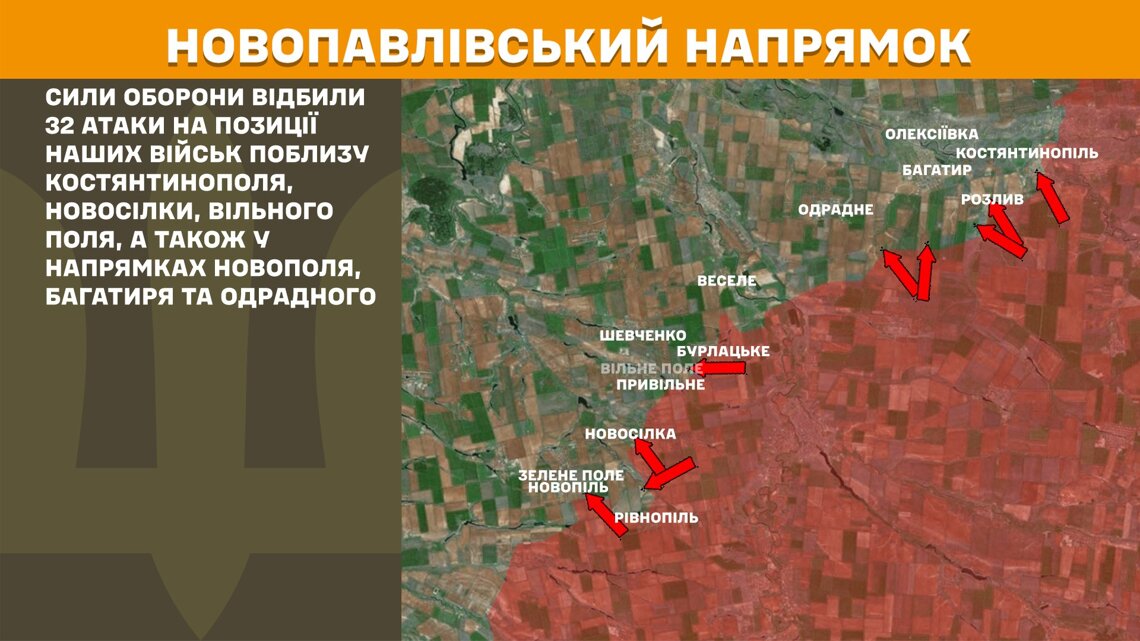 НОВОПАВЛІВСЬКИЙ НАПРЯМОК

СИЛИ ОБОРОНИ ВІДБИЛИ 32 АТАКИ НА ПОЗИЦІЇ НАШИХ ВІЙСЬК ПОБЛИЗУ КОСТЯНТИНОПОЛЯ, НОВОСІЛКИ, ВІЛЬНОГО ПОЛЯ, А ТАКОЖ У НАПРЯМКАХ НОВОПОЛЯ, БАГАТИРЯ ТА ОДРАДНОГО

ОЛЕКСІЇВКА
КОСТЯНТИНОПІЛЬ
БАГАТИР
РОЗЛИВ
ОДРАДНЕ
ВЕСЕЛЕ
ШЕВЧЕНКО
БУРЛАЦЬКЕ
ВІЛЬНЕ ПОЛЕ
ПРИВІЛЬНЕ
НОВОСІЛКА
ЗЕЛЕНЕ ПОЛЕ
НОВОПІЛЬ
РІВНОПІЛЬ