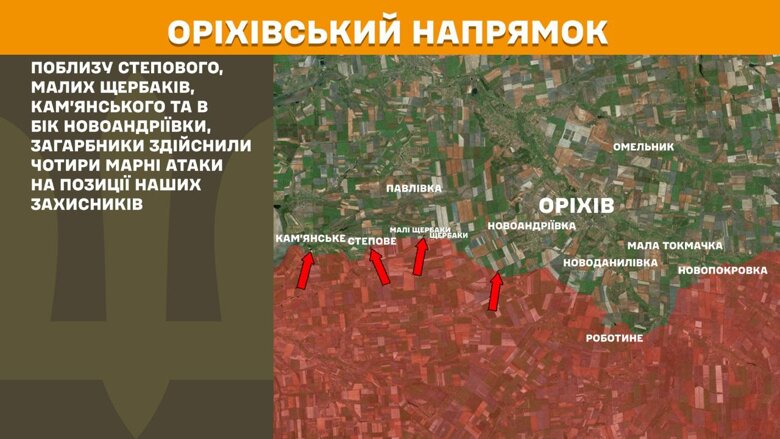 ОРІХІВСЬКИЙ НАПРЯМОК

ПОБЛИЗУ СТЕПОВОГО, МАЛИХ ЩЕРБАКІВ, КАМ'ЯНСЬКОГО ТА В БІК НОВОАНДРІЇВКИ, ЗАГАРБНИКИ ЗДІЙСНИЛИ ЧОТИРИ МАРНІ АТАКИ НА ПОЗИЦІЇ НАШИХ ЗАХИСНИКІВ

ОМЕЛЬНИК
ПАВЛІВКА
ОРІХІВ
МАЛІ ЩЕРБАКИ
ЩЕРБАКИ
НОВОАНДРІЇВКА
КАМ'ЯНСЬКЕ
СТЕПОВЕ
МАЛА ТОКМАЧКА
НОВОДАНИЛІВКА
НОВОПОКРОВКА
РОБОТИНЕ