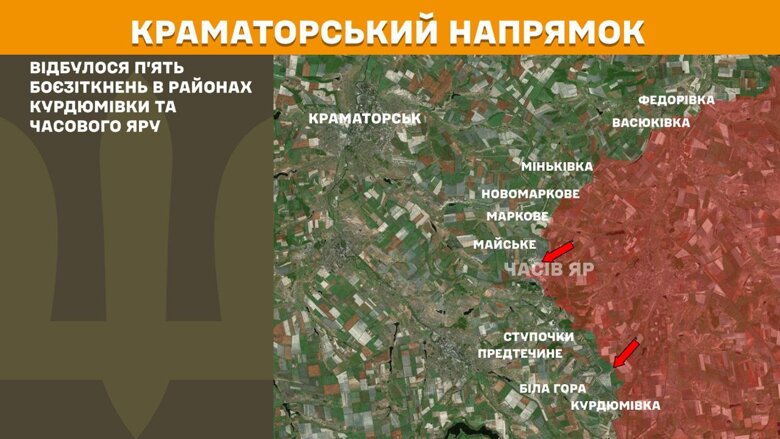 КРАМАТОРСЬКИЙ НАПРЯМОК

ВІДБУЛОСЯ П'ЯТЬ БОЄЗІТКНЕНЬ В РАЙОНАХ КУРДЮМІВКИ ТА ЧАСОВОГО ЯРУ

КРАМАТОРСЬК
ФЕДОРІВКА
ВАСЮКІВКА
МІНЬКІВКА
НОВОМАРКОВЕ
МАРКОВЕ
МАЙСЬКЕ
ЧАСІВ ЯР
СТУПОЧКИ
ПРЕДТЕЧИНЕ
БІЛА ГОРА
КУРДЮМІВКА