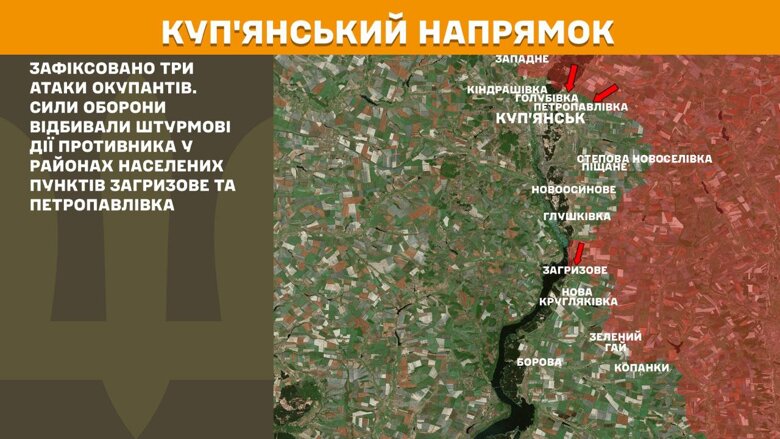 КУП'ЯНСЬКИЙ НАПРЯМОК

ЗАФІКСОВАНО ТРИ АТАКИ ОКУПАНТІВ. СИЛИ ОБОРОНИ ВІДБИВАЛИ ШТУРМОВІ ДІЇ ПРОТИВНИКА У РАЙОНАХ НАСЕЛЕНИХ ПУНКТІВ ЗАГРИЗОВЕ ТА ПЕТРОПАВЛІВКА

ЗАПАДНЕ
КІНДРАШІВКА
ГОЛУБІВКА
ПЕТРОПАВЛІВКА
КУП'ЯНСЬК
СТЕПОВА НОВОСЕЛІВКА
ПІЩАНЕ
НОВООСИНОВЕ
ГЛУШКІВКА
ЗАГРИЗОВЕ
НОВА КРУГЛЯКІВКА
ЗЕЛЕНИЙ ГАЙ
БОРОВА
КОПАНКИ