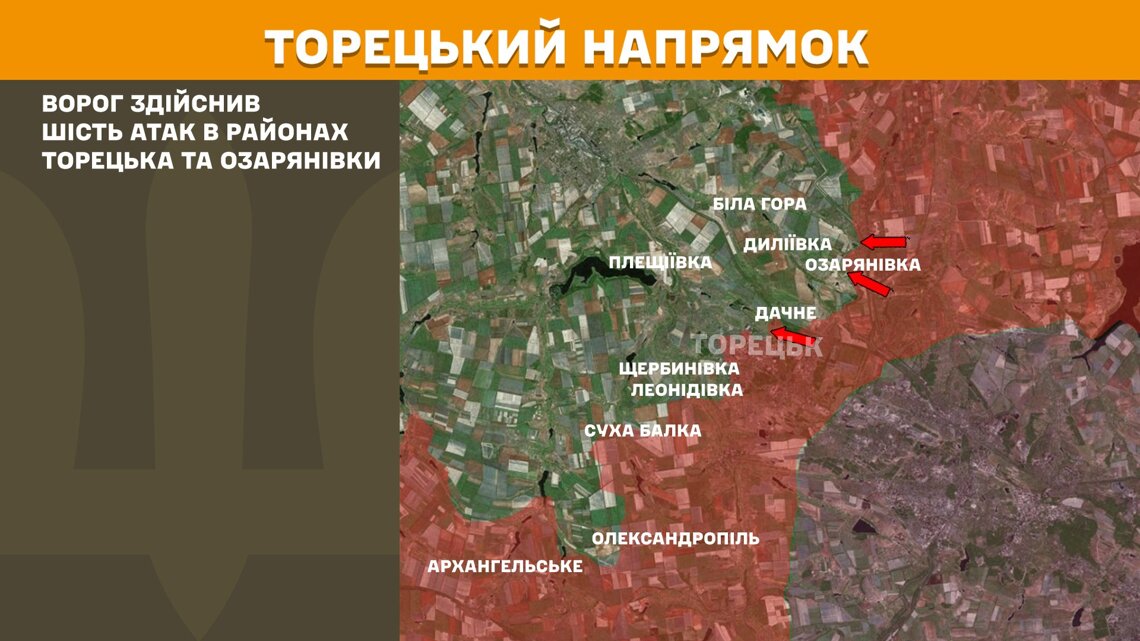 ТОРЕЦЬКИЙ НАПРЯМОК

ВОРОГ ЗДІЙСНИВ ШІСТЬ АТАК В РАЙОНАХ ТОРЕЦЬКА ТА ОЗАРЯНІВКИ

БІЛА ГОРА
ДИЛІЇВКА
ОЗАРЯНІВКА
ПЛЕЩІЇВКА
ДАЧНЕ
ТОРЕЦЬК
ЩЕРБИНІВКА
ЛЕОНІДІВКА
СУХА БАЛКА
ОЛЕКСАНДРОПІЛЬ
АРХАНГЕЛЬСЬКЕ