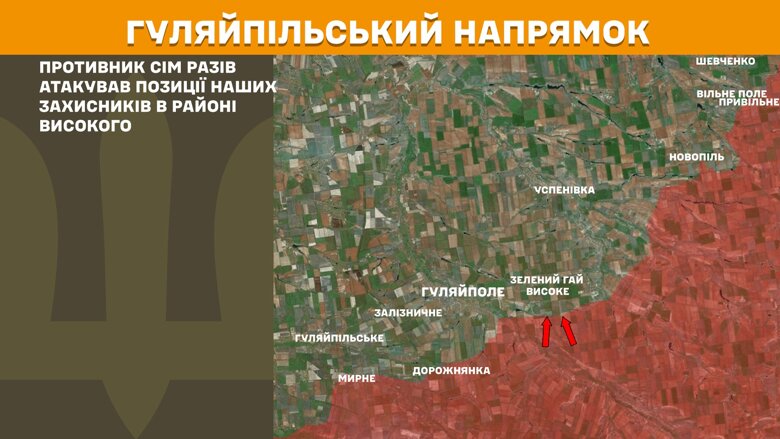 ГУЛЯЙПІЛЬСЬКИЙ НАПРЯМОК

ПРОТИВНИК СІМ РАЗІВ АТАКУВАВ ПОЗИЦІЇ НАШИХ ЗАХИСНИКІВ В РАЙОНІ ВИСОКОГО

ШЕВЧЕНКО
ВІЛЬНЕ ПОЛЕ
ПРИВІЛЬНЕ
НОВОПІЛЬ
УСПЕНІВКА
ЗЕЛЕНИЙ ГАЙ
ВИСОКЕ
ГУЛЯЙПОЛЕ
ЗАЛІЗНИЧНЕ
ГУЛЯЙПІЛЬСЬКЕ
МИРНЕ
ДОРОЖНЯНКА