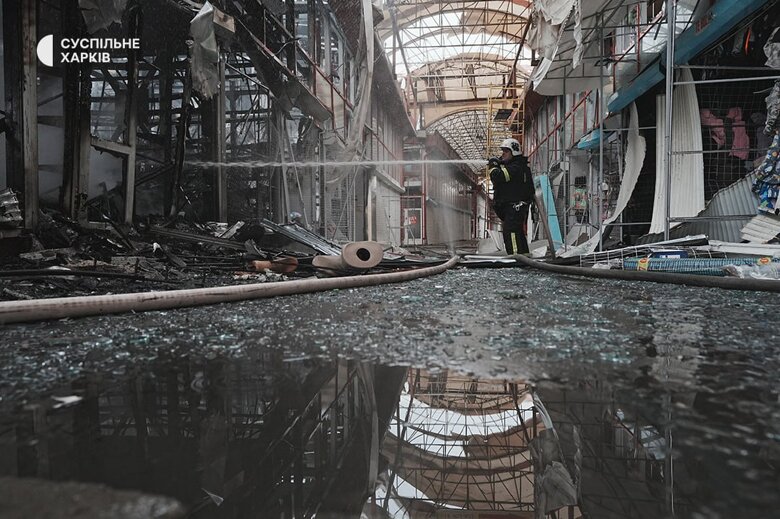 СУСПІЛЬНЕ
ХАРКІВ