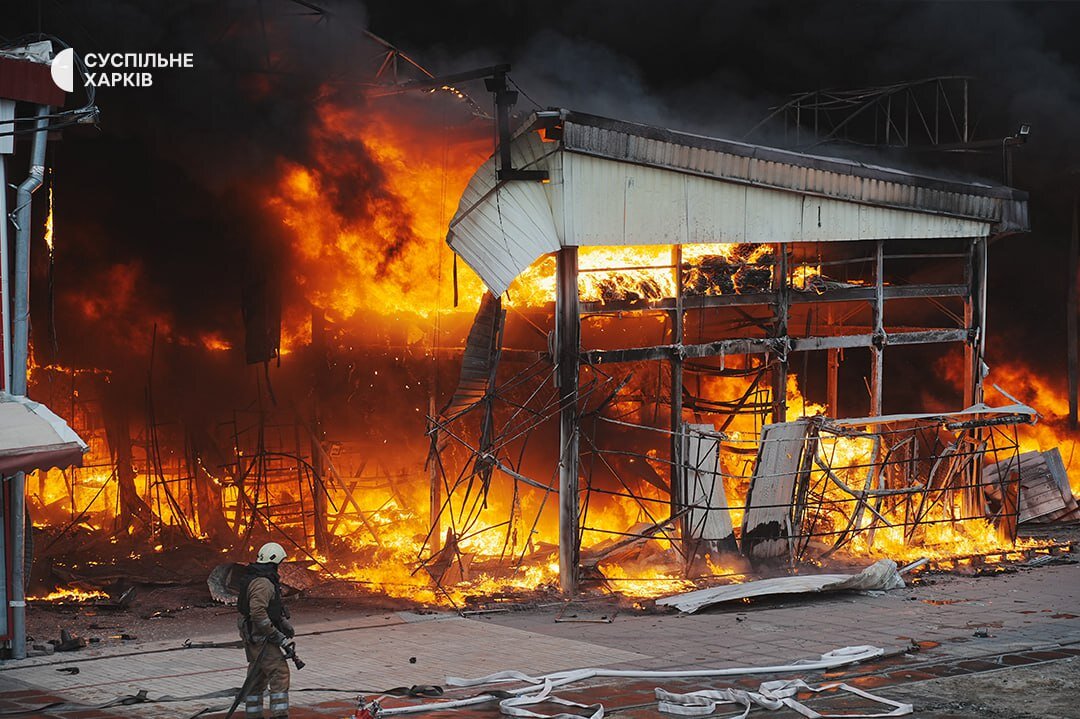 СУСПІЛЬНЕ ХАРКІВ