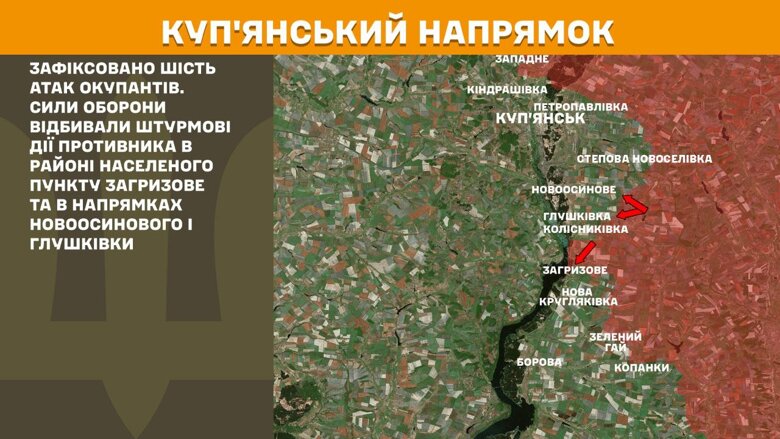 КУП'ЯНСЬКИЙ НАПРЯМОК

ЗАФІКСОВАНО ШІСТЬ АТАК ОКУПАНТІВ. СИЛИ ОБОРОНИ ВІДБИВАЛИ ШТУРМОВІ ДІЇ ПРОТИВНИКА В РАЙОНІ НАСЕЛЕНОГО ПУНКТУ ЗАГРИЗОВЕ ТА В НАПРЯМКАХ НОВООСИНОВОГО І ГЛУШКІВКИ

ЗАПАДНЕ
КІНДРАШІВКА
ПЕТРОПАВЛІВКА
КУП'ЯНСЬК
СТЕПОВА НОВОСЕЛІВКА
НОВООСИНОВЕ
ГЛУШКІВКА
КОЛІСНИКІВКА
ЗАГРИЗОВЕ
НОВА КРУГЛЯКІВКА
ЗЕЛЕНИЙ ГАЙ
БОРОВА
КОПАНКИ