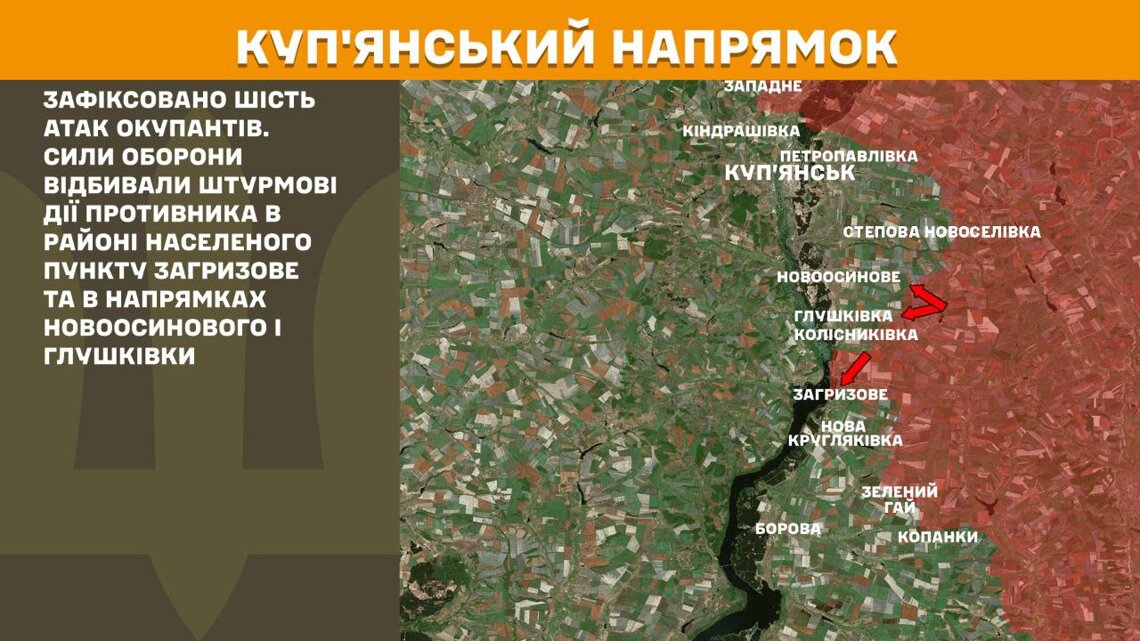 КУП'ЯНСЬКИЙ НАПРЯМОК

ЗАФІКСОВАНО ШІСТЬ АТАК ОКУПАНТІВ. СИЛИ ОБОРОНИ ВІДБИВАЛИ ШТУРМОВІ ДІЇ ПРОТИВНИКА В РАЙОНІ НАСЕЛЕНОГО ПУНКТУ ЗАГРИЗОВЕ ТА В НАПРЯМКАХ НОВООСИНОВОГО І ГЛУШКІВКИ

ЗАПАДНЕ
КІНДРАШІВКА
ПЕТРОПАВЛІВКА
КУП'ЯНСЬК
СТЕПОВА НОВОСЕЛІВКА
НОВООСИНОВЕ
ГЛУШКІВКА
КОЛІСНИКІВКА
ЗАГРИЗОВЕ
НОВА КРУГЛЯКІВКА
ЗЕЛЕНИЙ ГАЙ
БОРОВА
КОПАНКИ