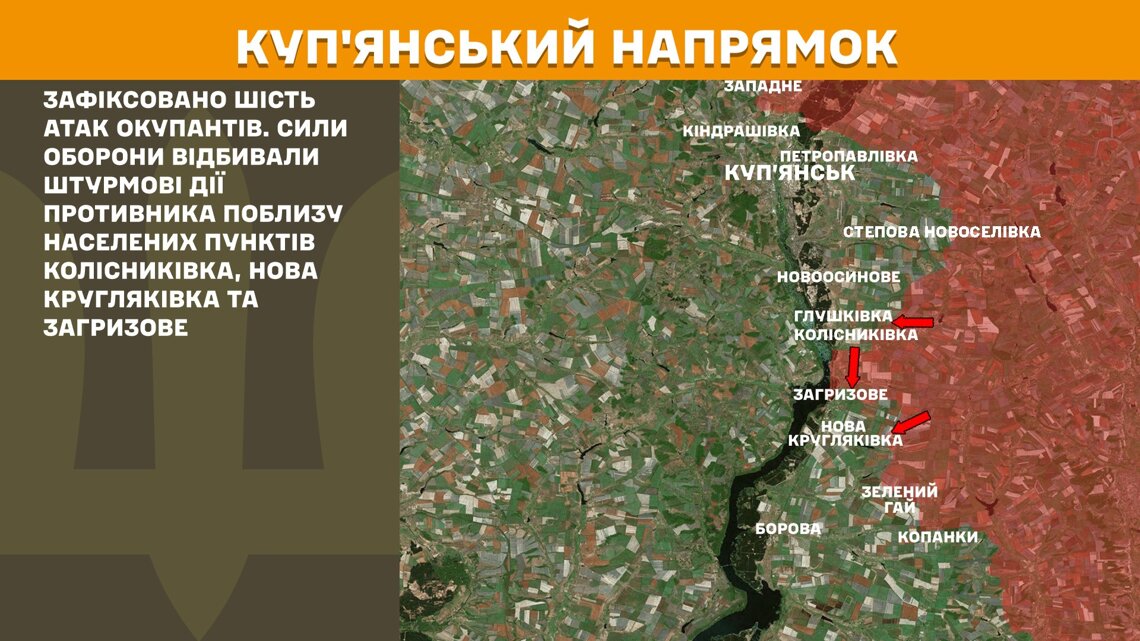 КУП'ЯНСЬКИЙ НАПРЯМОК

ЗАФІКСОВАНО ШІСТЬ АТАК ОКУПАНТІВ. СИЛИ ОБОРОНИ ВІДБИВАЛИ ШТУРМОВІ ДІЇ ПРОТИВНИКА ПОБЛИЗУ НАСЕЛЕНИХ ПУНКТІВ КОЛІСНИКІВКА, НОВА КРУГЛЯКІВКА ТА ЗАГРИЗОВЕ

ЗАПАДНЕ
КІНДРАШІВКА
ПЕТРОПАВЛІВКА
КУП'ЯНСЬК
СТЕПОВА НОВОСЕЛІВКА
НОВООСИНОВЕ
ГЛУШКІВКА
КОЛІСНИКІВКА
ЗАГРИЗОВЕ
НОВА КРУГЛЯКІВКА
ЗЕЛЕНИЙ ГАЙ
БОРОВА
КОПАНКИ