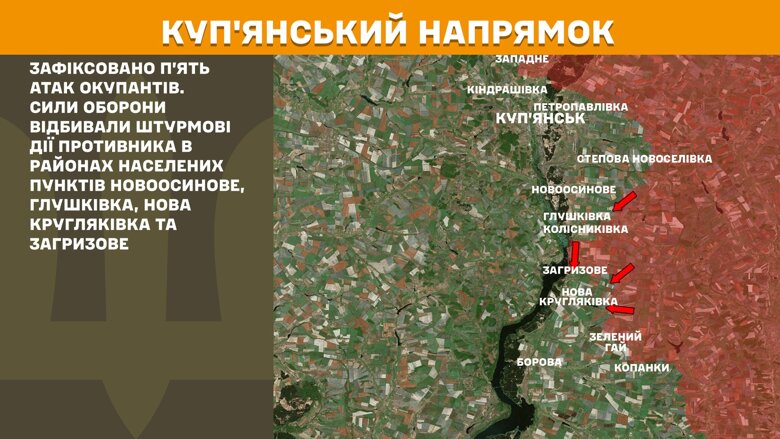 КУП'ЯНСЬКИЙ НАПРЯМОК

ЗАФІКСОВАНО П'ЯТЬ АТАК ОКУПАНТІВ. СИЛИ ОБОРОНИ ВІДБИВАЛИ ШТУРМОВІ ДІЇ ПРОТИВНИКА В РАЙОНАХ НАСЕЛЕНИХ ПУНКТІВ НОВООСИНОВЕ, ГЛУШКІВКА, НОВА КРУГЛЯКІВКА ТА ЗАГРИЗОВЕ

ЗАПАДНЕ
КІНДРАШІВКА
ПЕТРОПАВЛІВКА
КУП'ЯНСЬК
СТЕПОВА НОВОСЕЛІВКА
НОВООСИНОВЕ
ГЛУШКІВКА
КОЛІСНИКІВКА
ЗАГРИЗОВЕ
НОВА КРУГЛЯКІВКА
ЗЕЛЕНИЙ ГАЙ
БОРОВА
КОПАНКИ