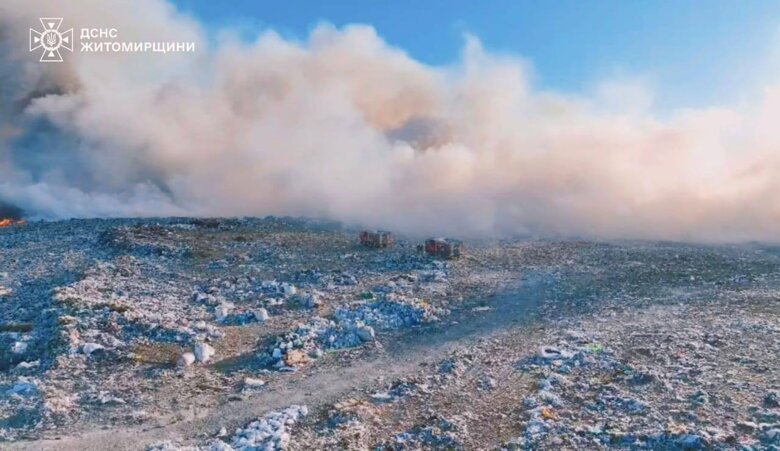 ДСНС
ЖИТОМИРЩИНИ