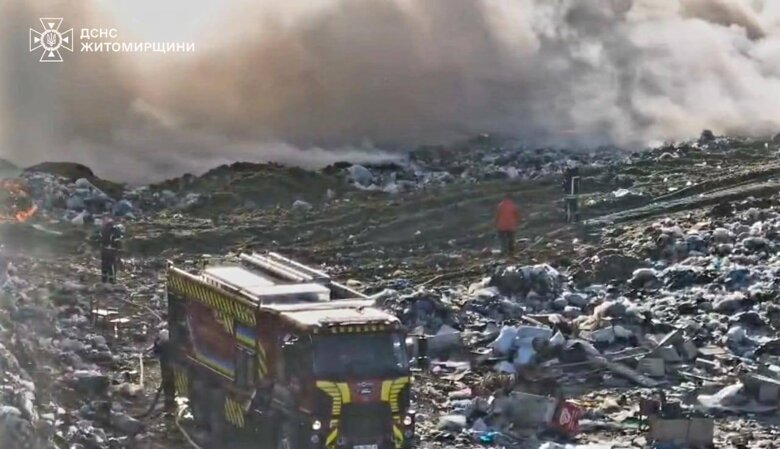 ДСНС
ЖИТОМИРЩИНИ