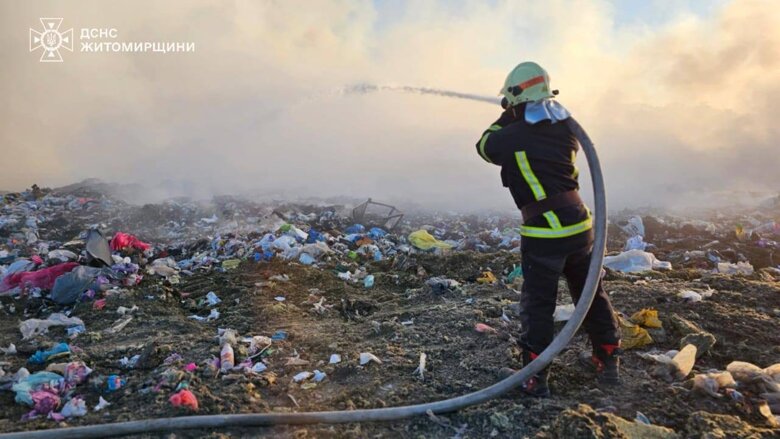 ДСНС
ЖИТОМИРЩИНИ