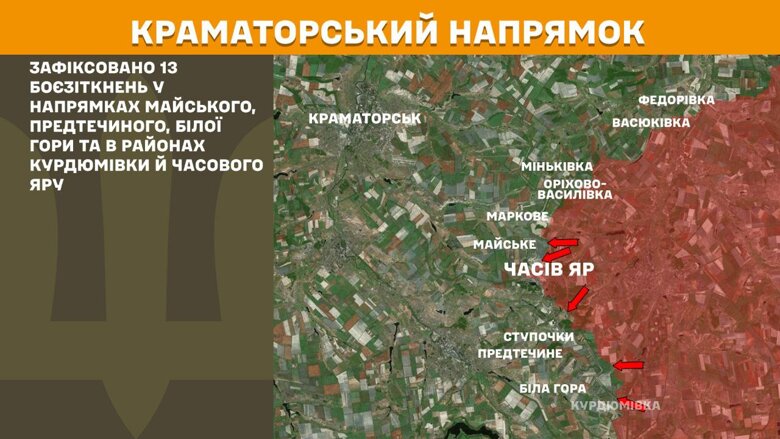 КРАМАТОРСЬКИЙ НАПРЯМОК

ЗАФІКСОВАНО 13 БОЄЗІТКНЕНЬ У НАПРЯМКАХ МАЙСЬКОГО, ПРЕДТЕЧИНОГО, БІЛОЇ ГОРИ ТА В РАЙОНАХ КУРДЮМІВКИ Й ЧАСОВОГО ЯРУ

КРАМАТОРСЬК
ФЕДОРІВКА
ВАСЮКІВКА
МІНЬКІВКА
ОРІХОВО-ВАСИЛІВКА
МАРКОВЕ
МАЙСЬКЕ
ЧАСІВ ЯР
СТУПОЧКИ
ПРЕДТЕЧИНЕ
БІЛА ГОРА
КУРДЮМІВКА