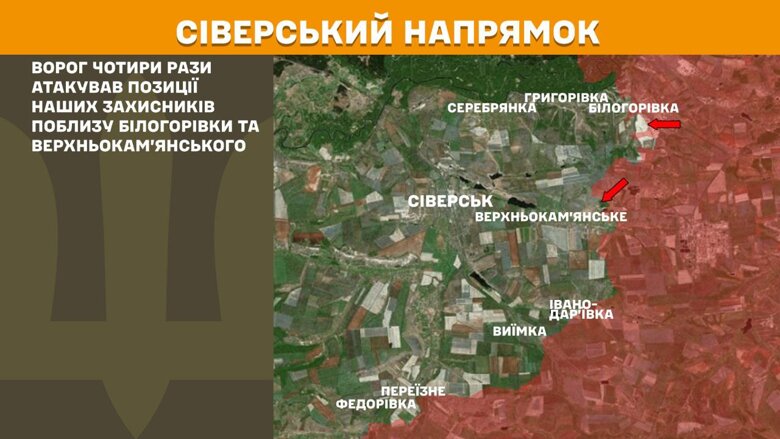 СІВЕРСЬКИЙ НАПРЯМОК

ВОРОГ ЧОТИРИ РАЗИ АТАКУВАВ ПОЗИЦІЇ НАШИХ ЗАХИСНИКІВ ПОБЛИЗУ БІЛОГОРІВКИ ТА ВЕРХНЬОКАМ'ЯНСЬКОГО

СЕРЕБРЯНКА
ГРИГОРІВКА
БІЛОГОРІВКА
СІВЕРСЬК
ВЕРХНЬОКАМ'ЯНСЬКЕ
ІВАНО-ДАР'ІВКА
ВИЇМКА
ПЕРЕЇЗНЕ
ФЕДОРІВКА