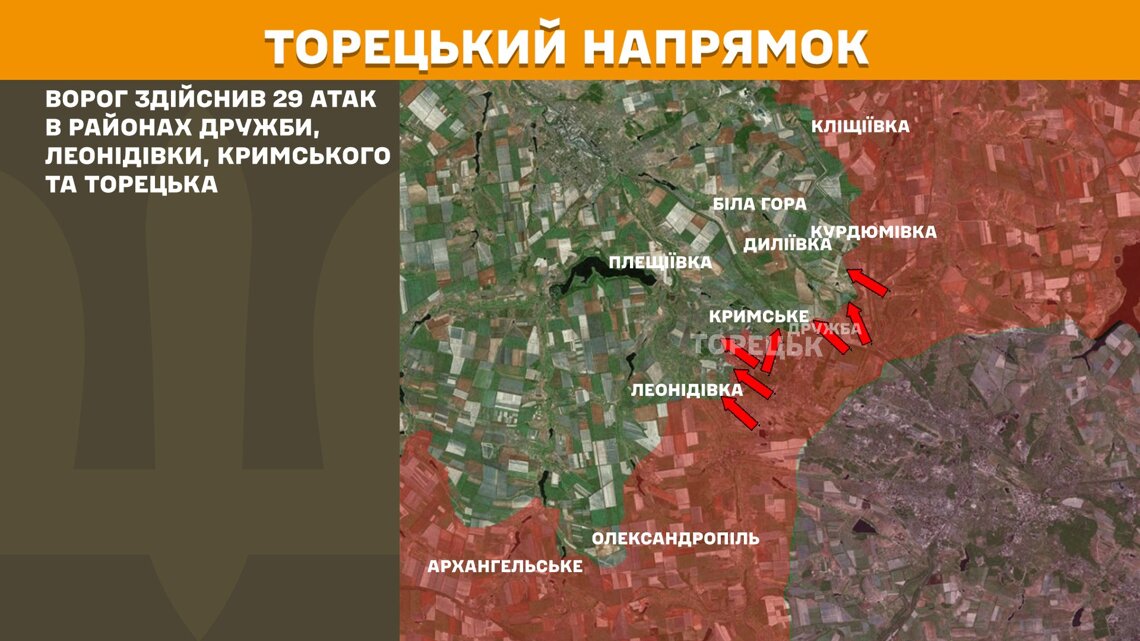 ТОРЕЦЬКИЙ НАПРЯМОК

ВОРОГ ЗДІЙСНИВ 29 АТАК В РАЙОНАХ ДРУЖБИ, ЛЕОНІДІВКИ, КРИМСЬКОГО ТА ТОРЕЦЬКА

КЛІЩІЇВКА
БІЛА ГОРА
КУРДЮМІВКА
ДИЛІЇВКА
ПЛЕЩІЇВКА
КРИМСЬКЕ
ДРУЖБА
ТОРЕЦЬК
ЛЕОНІДІВКА
ОЛЕКСАНДРОПІЛЬ
АРХАНГЕЛЬСЬКЕ