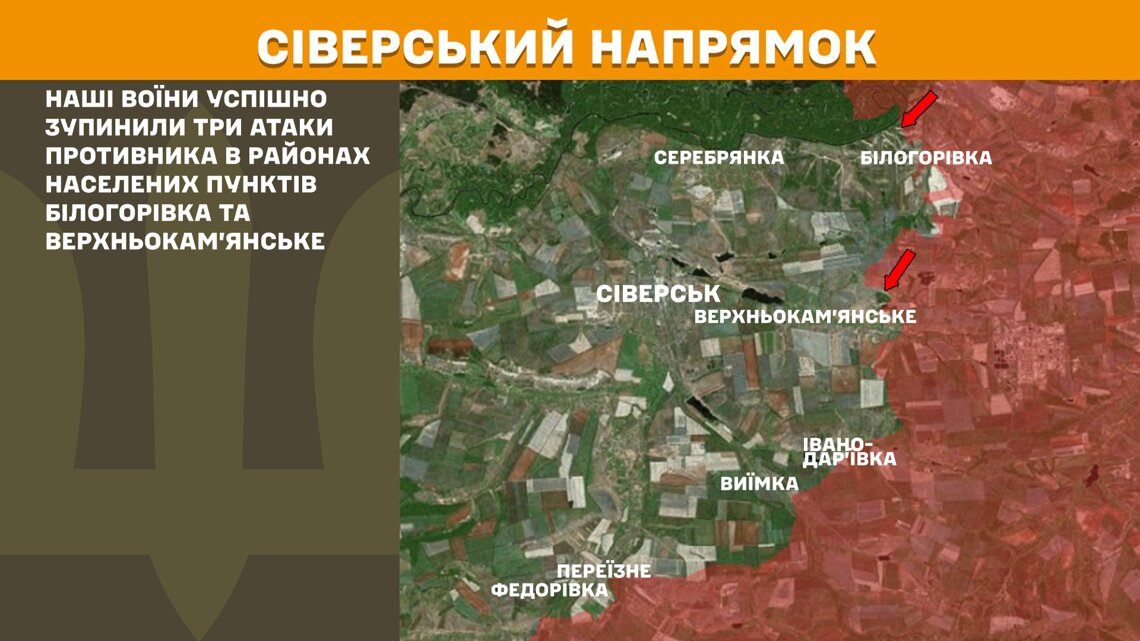 СІВЕРСЬКИЙ НАПРЯМОК

НАШІ ВОЇНИ УСПІШНО ЗУПИНИЛИ ТРИ АТАКИ ПРОТИВНИКА В РАЙОНАХ НАСЕЛЕНИХ ПУНКТІВ БІЛОГОРІВКА ТА ВЕРХНЬОКАМ'ЯНСЬКЕ

СЕРЕБРЯНКА
БІЛОГОРІВКА
СІВЕРСЬК
ВЕРХНЬОКАМ'ЯНСЬКЕ
ІВАНО-ДАР'ІВКА
ВИЇМКА
ПЕРЕЇЗНЕ
ФЕДОРІВКА