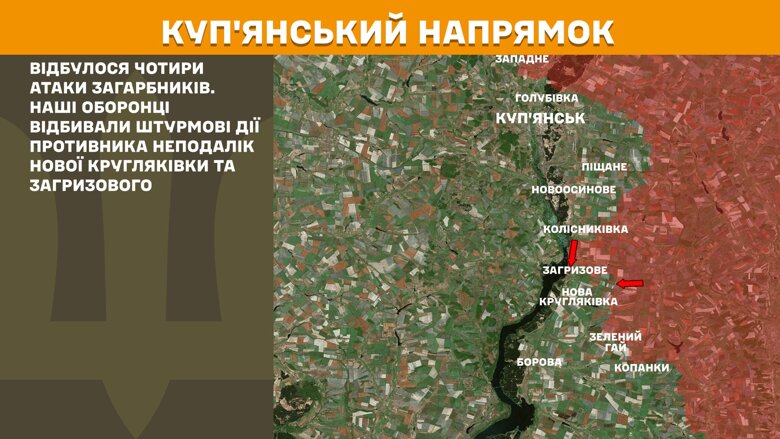 КУП'ЯНСЬКИЙ НАПРЯМОК

ВІДБУЛОСЯ ЧОТИРИ АТАКИ ЗАГАРБНИКІВ. НАШІ ОБОРОНЦІ ВІДБИВАЛИ ШТУРМОВІ ДІЇ ПРОТИВНИКА НЕПОДАЛІК НОВОЇ КРУГЛЯКІВКИ ТА ЗАГРИЗОВОГО

ЗАПАДНЕ
ГОЛУБІВКА
КУП'ЯНСЬК
ПІЩАНЕ
НОВООСИНОВЕ
КОЛІСНИКІВКА
ЗАГРИЗОВЕ
НОВА КРУГЛЯКІВКА
ЗЕЛЕНИЙ ГАЙ
БОРОВА
КОПАНКИ