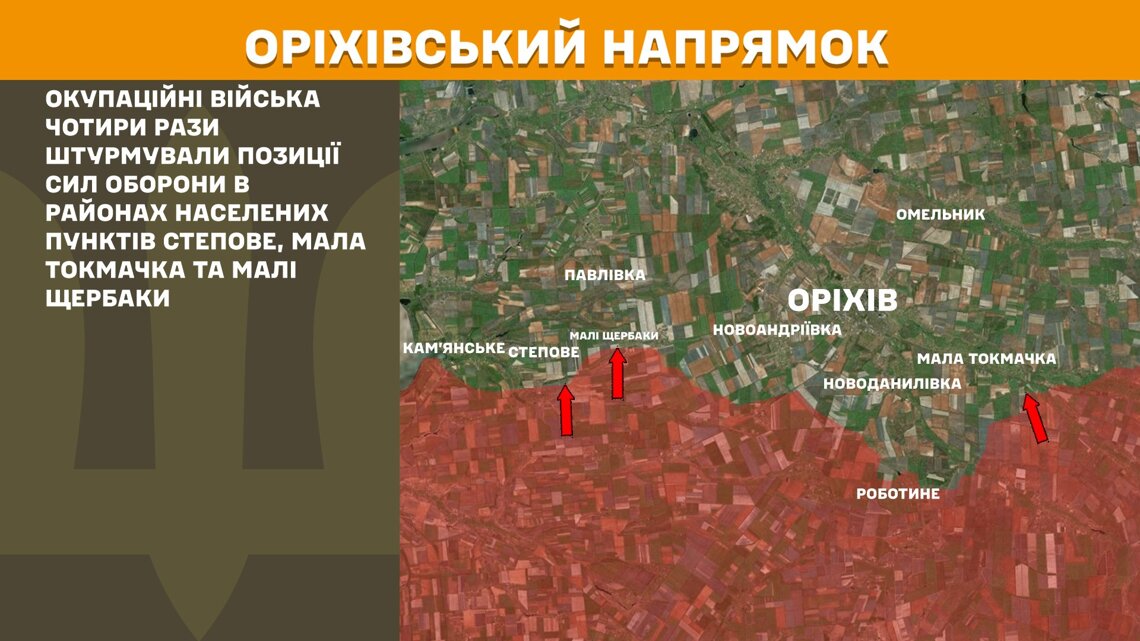 ОРІХІВСЬКИЙ НАПРЯМОК

ОКУПАЦІЙНІ ВІЙСЬКА ЧОТИРИ РАЗИ ШТУРМУВАЛИ ПОЗИЦІЇ СИЛ ОБОРОНИ В РАЙОНАХ НАСЕЛЕНИХ ПУНКТІВ СТЕПОВЕ, МАЛА ТОКМАЧКА ТА МАЛІ ЩЕРБАКИ

ОМЕЛЬНИК
ПАВЛІВКА
ОРІХІВ
МАЛІ ЩЕРБАКИ
НОВОАНДРІЇВКА
КАМ'ЯНСЬКЕ
СТЕПОВЕ
МАЛА ТОКМАЧКА
НОВОДАНИЛІВКА
РОБОТИНЕ