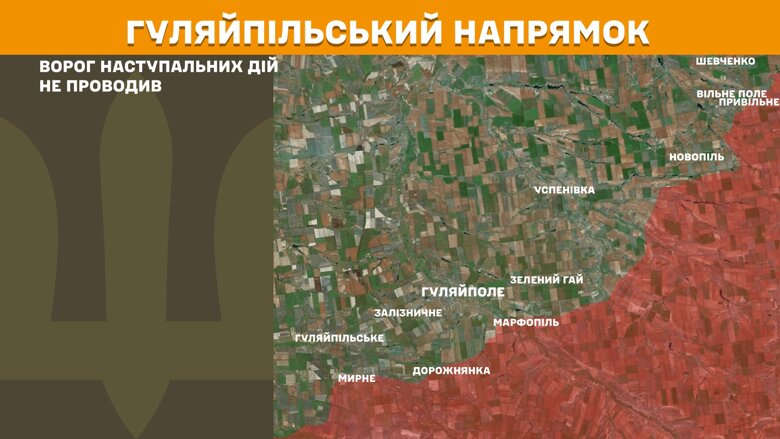 ГУЛЯЙПІЛЬСЬКИЙ НАПРЯМОК

ВОРОГ НАСТУПАЛЬНИХ ДІЙ НЕ ПРОВОДИВ

ШЕВЧЕНКО
ВІЛЬНЕ ПОЛЕ
ПРИВІЛЬНЕ
НОВОПІЛЬ
УСПЕНІВКА
ЗЕЛЕНИЙ ГАЙ
ГУЛЯЙПОЛЕ
ЗАЛІЗНИЧНЕ
МАРФОПІЛЬ
ГУЛЯЙПІЛЬСЬКЕ
МИРНЕ
ДОРОЖНЯНКА