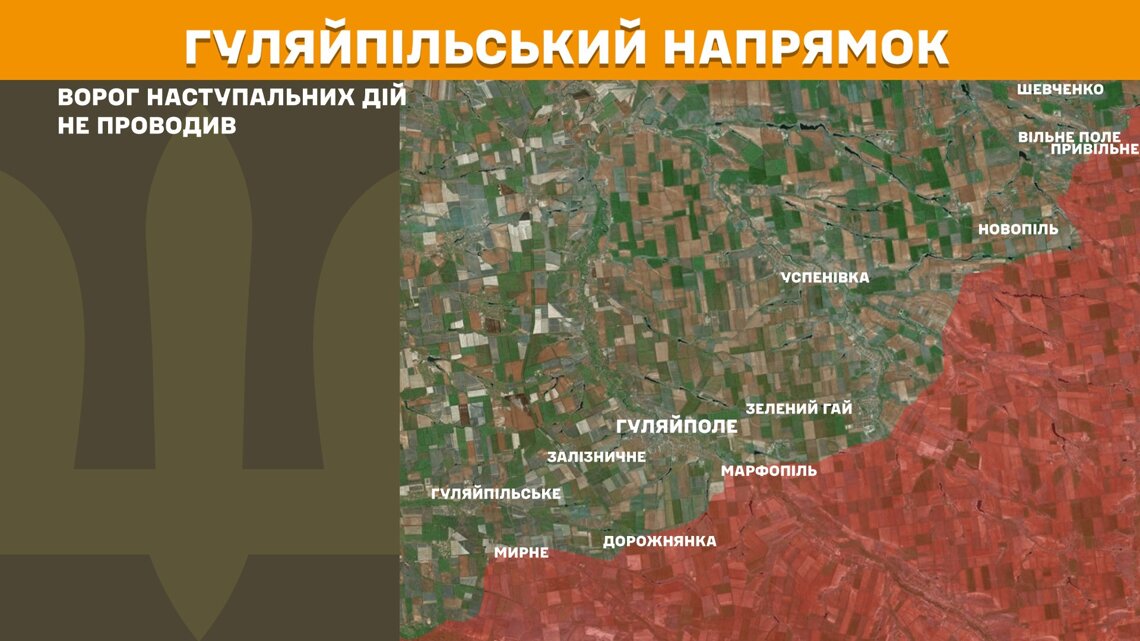 ГУЛЯЙПІЛЬСЬКИЙ НАПРЯМОК

ВОРОГ НАСТУПАЛЬНИХ ДІЙ НЕ ПРОВОДИВ

ШЕВЧЕНКО
ВІЛЬНЕ ПОЛЕ
ПРИВІЛЬНЕ
НОВОПІЛЬ
УСПЕНІВКА
ЗЕЛЕНИЙ ГАЙ
ГУЛЯЙПОЛЕ
ЗАЛІЗНИЧНЕ
МАРФОПІЛЬ
ГУЛЯЙПІЛЬСЬКЕ
ДОРОЖНЯНКА
МИРНЕ