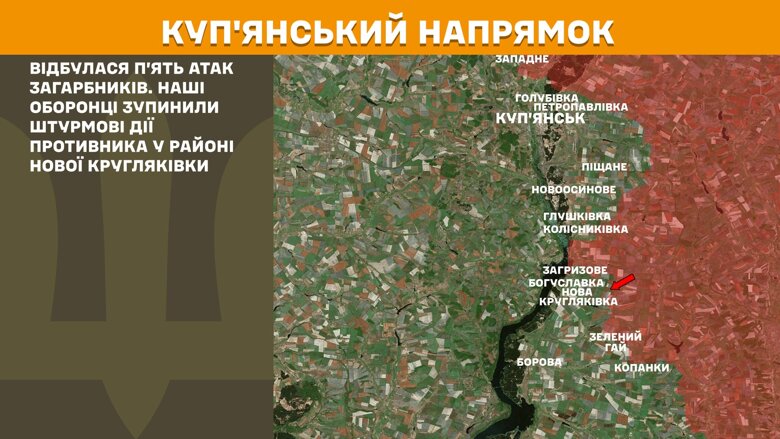 КУП'ЯНСЬКИЙ НАПРЯМОК

ВІДБУЛАСЯ П'ЯТЬ АТАК ЗАГАРБНИКІВ. НАШІ ОБОРОНЦІ ЗУПИНИЛИ ШТУРМОВІ ДІЇ ПРОТИВНИКА У РАЙОНІ НОВОЇ КРУГЛЯКІВКИ

ЗАПАДНЕ
ГОЛУБІВКА
ПЕТРОПАВЛІВКА
КУП'ЯНСЬК
ПІЩАНЕ
НОВООСИНОВЕ
ГЛУШКІВКА
КОЛІСНИКІВКА
ЗАГРИЗОВЕ
БОГУСЛАВКА
НОВА КРУГЛЯКІВКА
ЗЕЛЕНИЙ ГАЙ
БОРОВА
КОПАНКИ