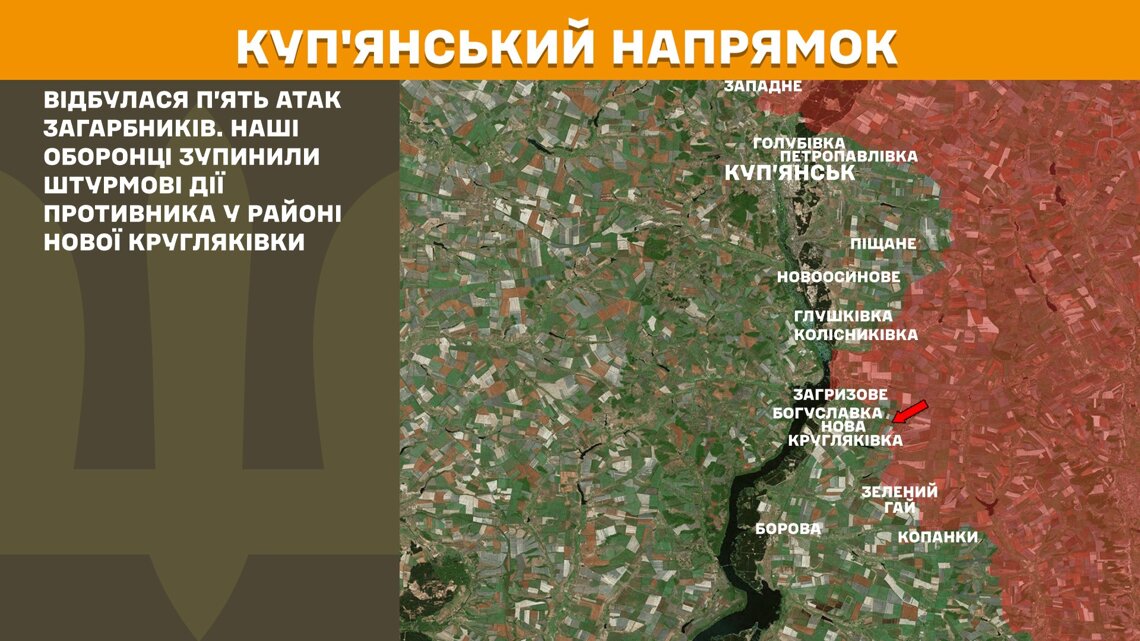 КУП'ЯНСЬКИЙ НАПРЯМОК

ВІДБУЛАСЯ П'ЯТЬ АТАК ЗАГАРБНИКІВ. НАШІ ОБОРОНЦІ ЗУПИНИЛИ ШТУРМОВІ ДІЇ ПРОТИВНИКА У РАЙОНІ НОВОЇ КРУГЛЯКІВКИ

ЗАПАДНЕ
ГОЛУБІВКА
ПЕТРОПАВЛІВКА
КУП'ЯНСЬК
ПІЩАНЕ
НОВООСИНОВЕ
ГЛУШКІВКА
КОЛІСНИКІВКА
ЗАГРИЗОВЕ
БОГУСЛАВКА
НОВА КРУГЛЯКІВКА
ЗЕЛЕНИЙ ГАЙ
БОРОВА
КОПАНКИ