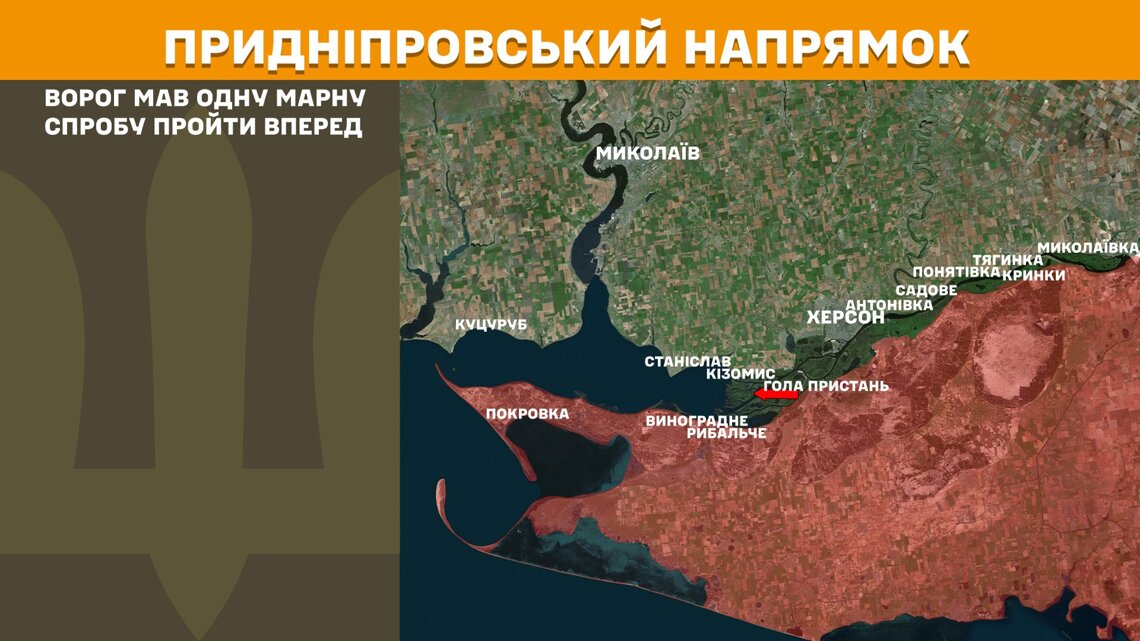 ПРИДНІПРОВСЬКИЙ НАПРЯМОК

ВОРОГ МАВ ОДНУ МАРНУ СПРОБУ ПРОЙТИ ВПЕРЕД

МИКОЛАЇВ
МИКОЛАЇВКА
ТЯГИНКА
КРИНКИ
ПОНЯТІВКА
САДОВЕ
АНТОНІВКА
ХЕРСОН
КУЦУРУБ
СТАНІСЛАВ
КІЗОМИС
ГОЛА ПРИСТАНЬ
ПОКРОВКА
ВИНОГРАДНЕ
РИБАЛЬЧЕ