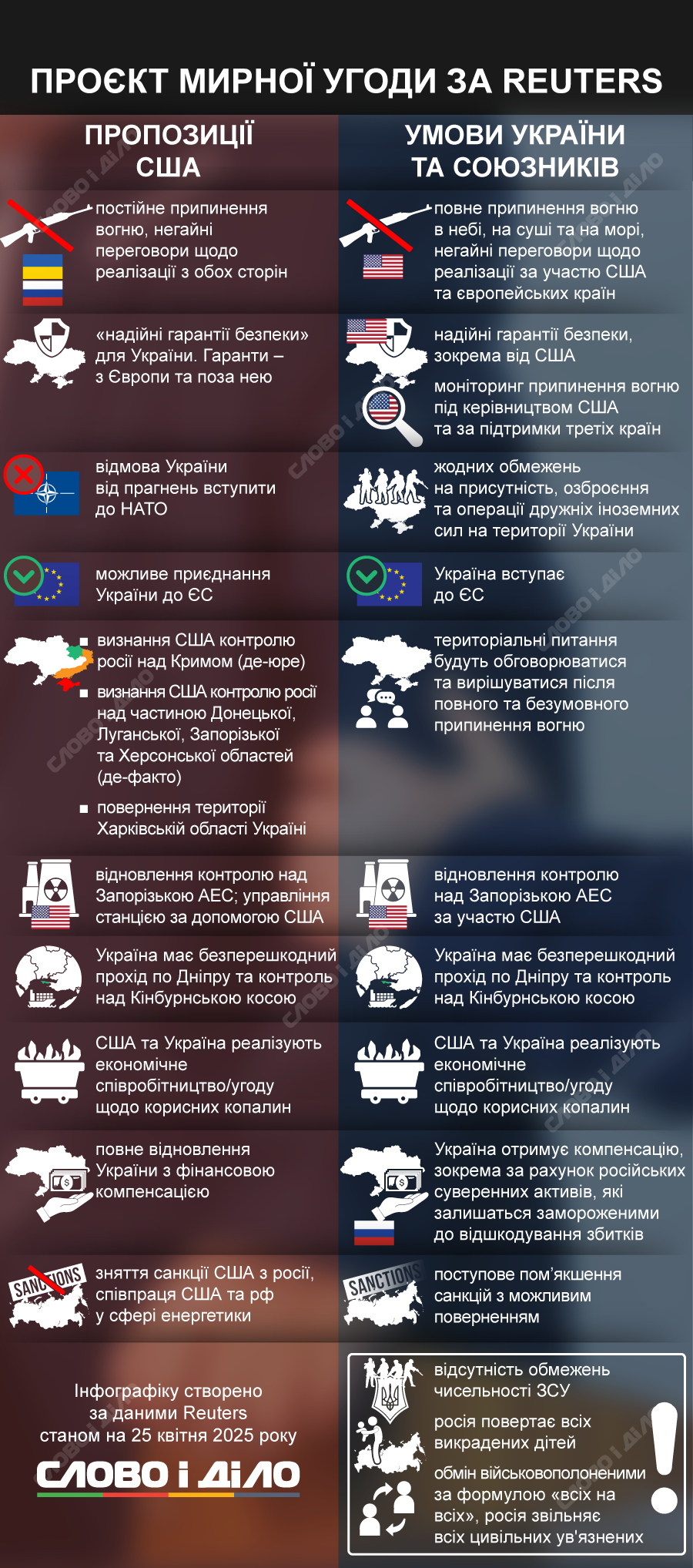 ПРОЄКТ МИРНОЇ УГОДИ ЗА REUTERS

ПРОПОЗИЦІЇ США

постійне припинення вогню, негайні переговори щодо реалізації з обох сторін

«надійні гарантії безпеки» для України. Гаранти – з Європи та поза нею

відмова України від прагнень вступити до НАТО

можливе приєднання України до ЄС

визнання США контролю росії над Кримом (де-юре)

визнання США контролю росії над частиною Донецької, Луганської, Запорізької та Херсонської областей (де-факто)

повернення території Харківській області Україні

відновлення контролю над Запорізькою АЕС; управління станцією за допомогою США

Україна має безперешкодний прохід по Дніпру та контроль над Кінбурнською косою

США та Україна реалізують економічне співробітництво/угоду щодо корисних копалин

повне відновлення України з фінансовою компенсацією

SANCTIONS

зняття санкції США з росії, співпраця США та рф у сфері енергетики

Інфографіку створено за даними Reuters станом на 25 квітня 2025 року

СЛОВО і ДІЛО

УМОВИ УКРАЇНИ ТА СОЮЗНИКІВ

повне припинення вогню в небі, на суші та на морі, негайні переговори щодо реалізації за участю США та європейських країн

надійні гарантії безпеки, зокрема від США

моніторинг припинення вогню під керівництвом США та за підтримки третіх країн

жодних обмежень на присутність, озброєння та операції дружніх іноземних сил на території України

Україна вступає до ЄС

територіальні питання будуть обговорюватися та вирішуватися після повного та безумовного припинення вогню

відновлення контролю над Запорізькою АЕС за участю США

Україна має безперешкодний прохід по Дніпру та контроль над Кінбурнською косою

США та Україна реалізують економічне співробітництво/угоду щодо корисних копалин

Україна отримує компенсацію, зокрема за рахунок російських суверенних активів, які залишаться замороженими до відшкодування збитків

SANCTIONS

поступове пом'якшення санкцій з можливим поверненням

відсутність обмежень чисельності ЗСУ

росія повертає всіх викрадених дітей

обмін військовополоненими за формулою «всіх на всіх», росія звільняє всіх цивільних ув'язнених

СЛОВО і ДІЛО