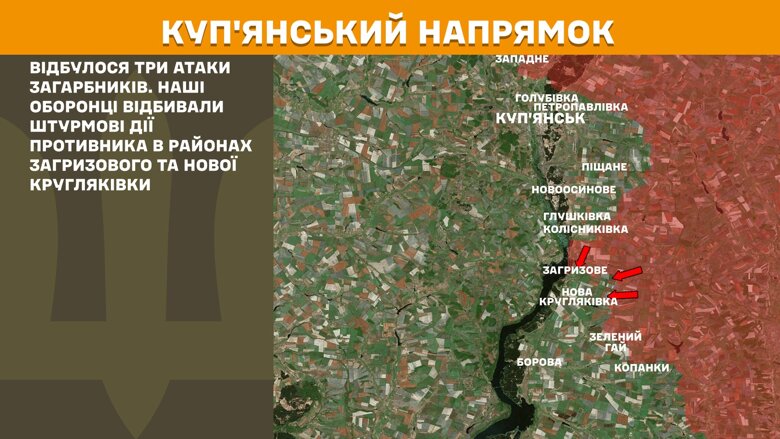 КУП'ЯНСЬКИЙ НАПРЯМОК

ВІДБУЛОСЯ ТРИ АТАКИ ЗАГАРБНИКІВ. НАШІ ОБОРОНЦІ ВІДБИВАЛИ ШТУРМОВІ ДІЇ ПРОТИВНИКА В РАЙОНАХ ЗАГРИЗОВОГО ТА НОВОЇ КРУГЛЯКІВКИ

ЗАПАДНЕ
ГОЛУБІВКА
ПЕТРОПАВЛІВКА
КУП'ЯНСЬК
ПІЩАНЕ
НОВООСИНОВЕ
ГЛУШКІВКА
КОЛІСНИКІВКА
ЗАГРИЗОВЕ
НОВА КРУГЛЯКІВКА
ЗЕЛЕНИЙ ГАЙ
БОРОВА
КОПАНКИ