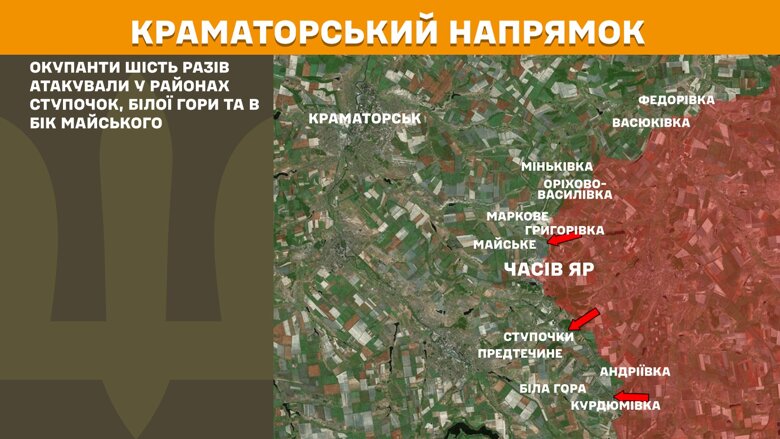 КРАМАТОРСЬКИЙ НАПРЯМОК

ОКУПАНТИ ШІСТЬ РАЗІВ АТАКУВАЛИ У РАЙОНАХ СТУПОЧОК, БІЛОЇ ГОРИ ТА В БІК МАЙСЬКОГО

КРАМАТОРСЬК
ФЕДОРІВКА
ВАСЮКІВКА
МІНЬКІВКА
ОРІХОВО-ВАСИЛІВКА
МАРКОВЕ
ГРИГОРІВКА
МАЙСЬКЕ
ЧАСІВ ЯР
СТУПОЧКИ
ПРЕДТЕЧИНЕ
АНДРІЇВКА
БІЛА ГОРА
КУРДЮМІВКА