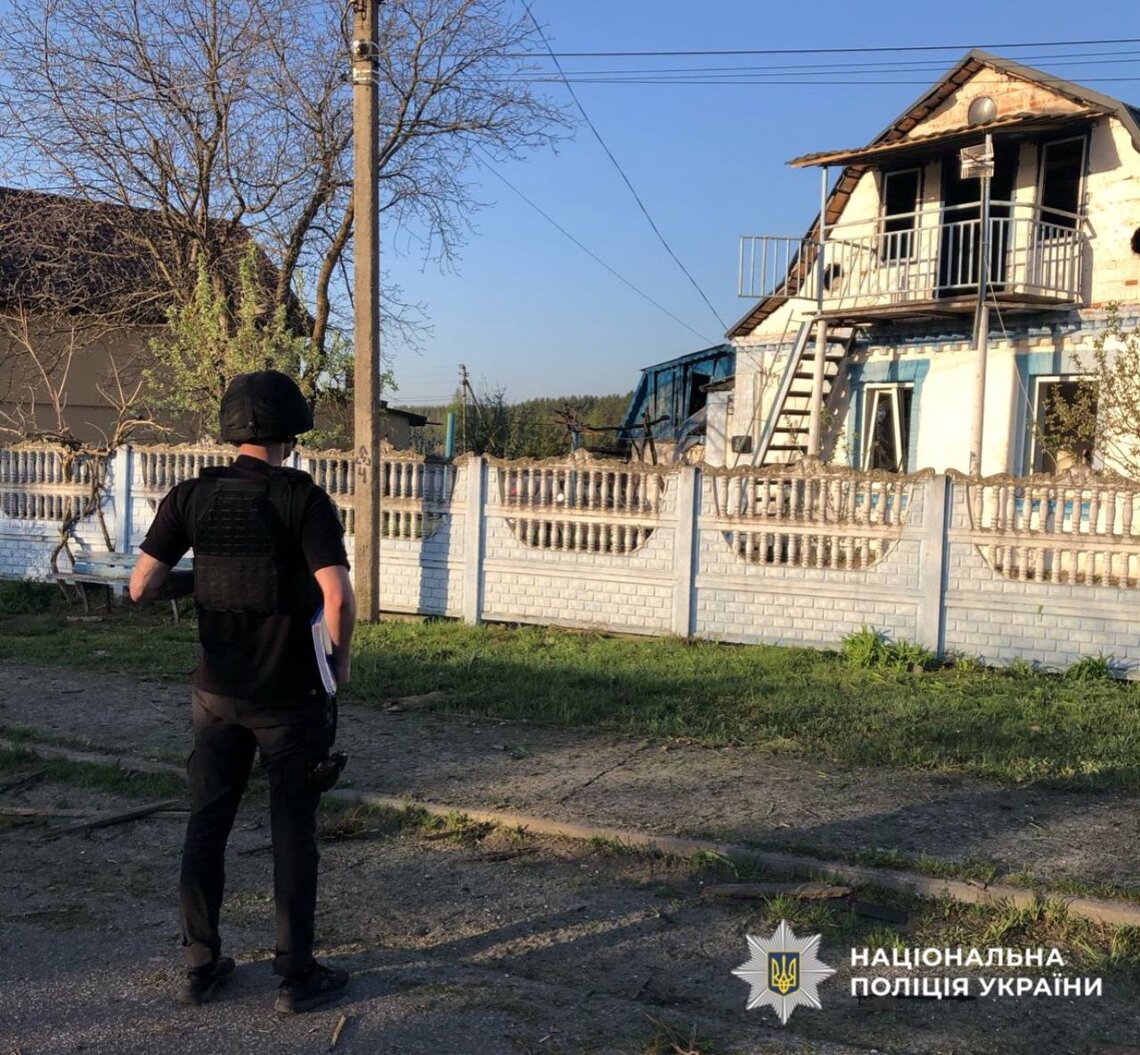 НАЦІОНАЛЬНА
ПОЛІЦІЯ УКРАЇНИ