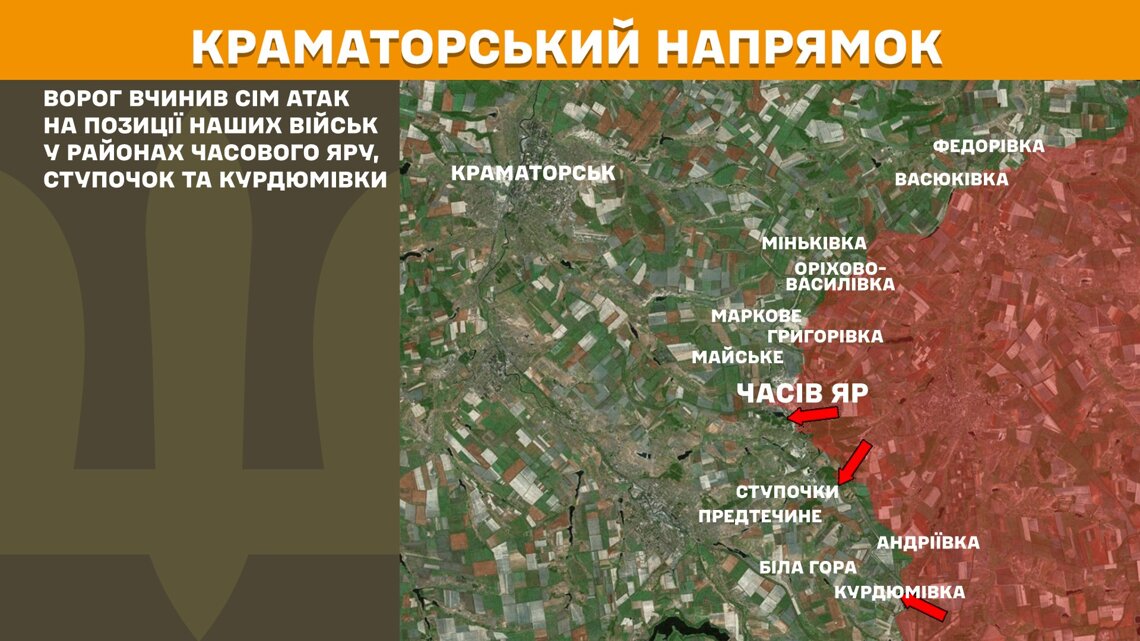 КРАМАТОРСЬКИЙ НАПРЯМОК

ВОРОГ ВЧИНИВ СІМ АТАК НА ПОЗИЦІЇ НАШИХ ВІЙСЬК У РАЙОНАХ ЧАСОВОГО ЯРУ, СТУПОЧОК ТА КУРДЮМІВКИ

КРАМАТОРСЬК

ФЕДОРІВКА

ВАСЮКІВКА

МІНЬКІВКА

ОРІХОВО-ВАСИЛІВКА

МАРКОВЕ

ГРИГОРІВКА

МАЙСЬКЕ

ЧАСІВ ЯР

СТУПОЧКИ

ПРЕДТЕЧИНЕ

АНДРІЇВКА

БІЛА ГОРА

КУРДЮМІВКА