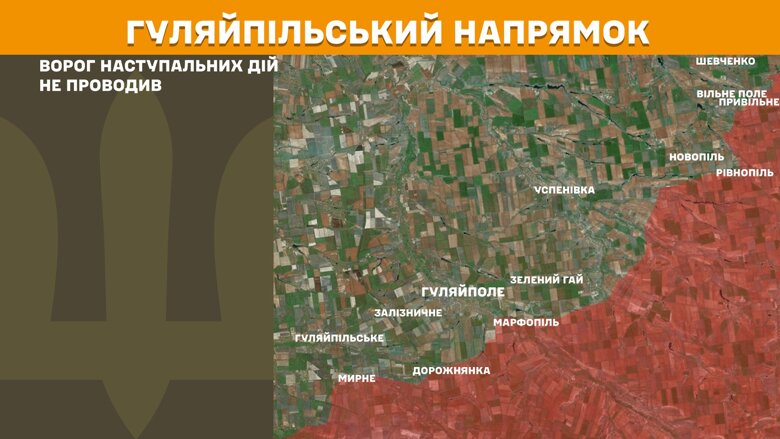 ГУЛЯЙПІЛЬСЬКИЙ НАПРЯМОК

ВОРОГ НАСТУПАЛЬНИХ ДІЙ НЕ ПРОВОДИВ

ШЕВЧЕНКО
ВІЛЬНЕ ПОЛЕ
ПРИВІЛЬНЕ
НОВОПІЛЬ
РІВНОПІЛЬ
УСПЕНІВКА
ЗЕЛЕНИЙ ГАЙ
ГУЛЯЙПОЛЕ
ЗАЛІЗНИЧНЕ
МАРФОПІЛЬ
ГУЛЯЙПІЛЬСЬКЕ
МИРНЕ
ДОРОЖНЯНКА