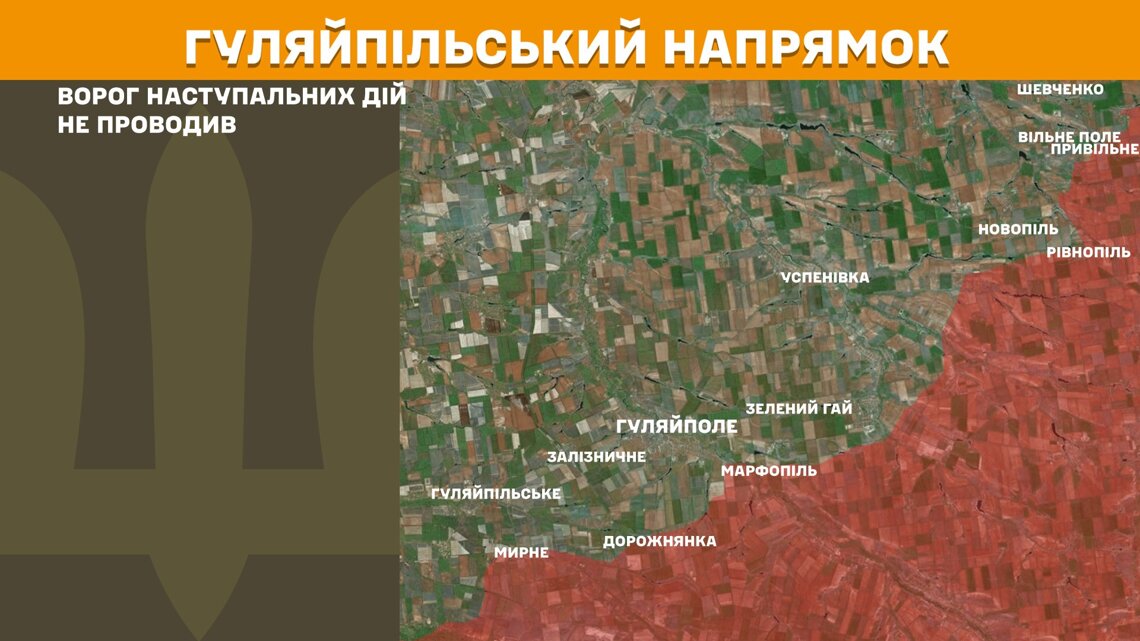 ГУЛЯЙПІЛЬСЬКИЙ НАПРЯМОК

ВОРОГ НАСТУПАЛЬНИХ ДІЙ НЕ ПРОВОДИВ

ШЕВЧЕНКО
ВІЛЬНЕ ПОЛЕ
ПРИВІЛЬНЕ
НОВОПІЛЬ
РІВНОПІЛЬ
УСПЕНІВКА
ЗЕЛЕНИЙ ГАЙ
ГУЛЯЙПОЛЕ
ЗАЛІЗНИЧНЕ
МАРФОПІЛЬ
ГУЛЯЙПІЛЬСЬКЕ
ДОРОЖНЯНКА
МИРНЕ