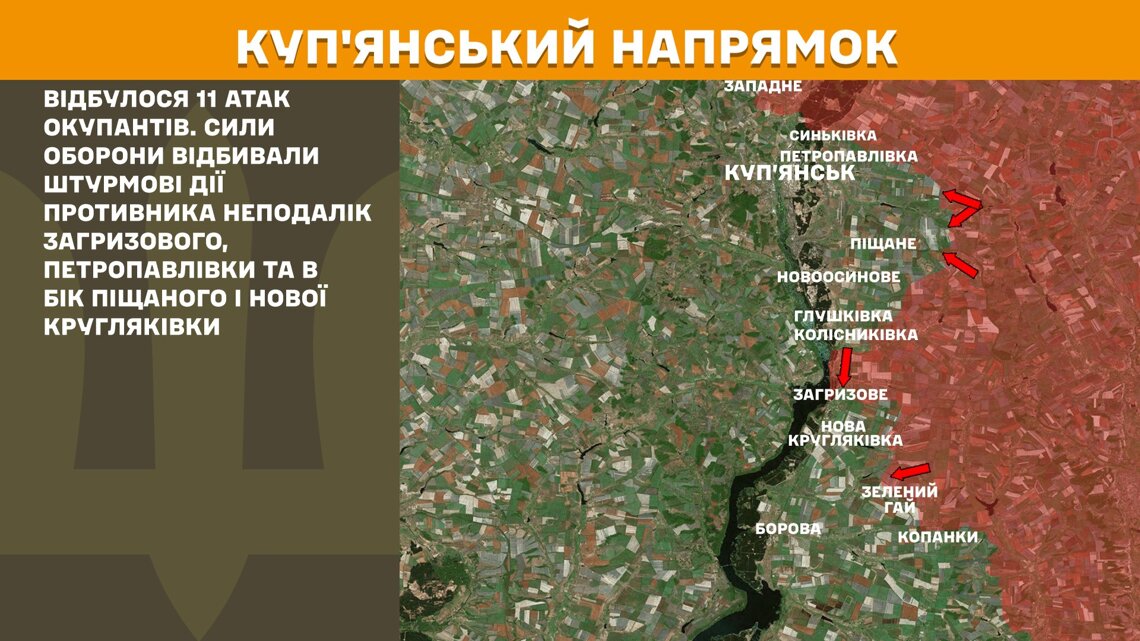 КУП'ЯНСЬКИЙ НАПРЯМОК

ВІДБУЛОСЯ 11 АТАК ОКУПАНТІВ. СИЛИ ОБОРОНИ ВІДБИВАЛИ ШТУРМОВІ ДІЇ ПРОТИВНИКА НЕПОДАЛІК ЗАГРИЗОВОГО, ПЕТРОПАВЛІВКИ ТА В БІК ПІЩАНОГО І НОВОЇ КРУГЛЯКІВКИ

ЗАПАДНЕ
СИНЬКІВКА
ПЕТРОПАВЛІВКА
КУП'ЯНСЬК
ПІЩАНЕ
НОВООСИНОВЕ
ГЛУШКІВКА
КОЛІСНИКІВКА
ЗАГРИЗОВЕ
НОВА КРУГЛЯКІВКА
ЗЕЛЕНИЙ ГАЙ
БОРОВА
КОПАНКИ