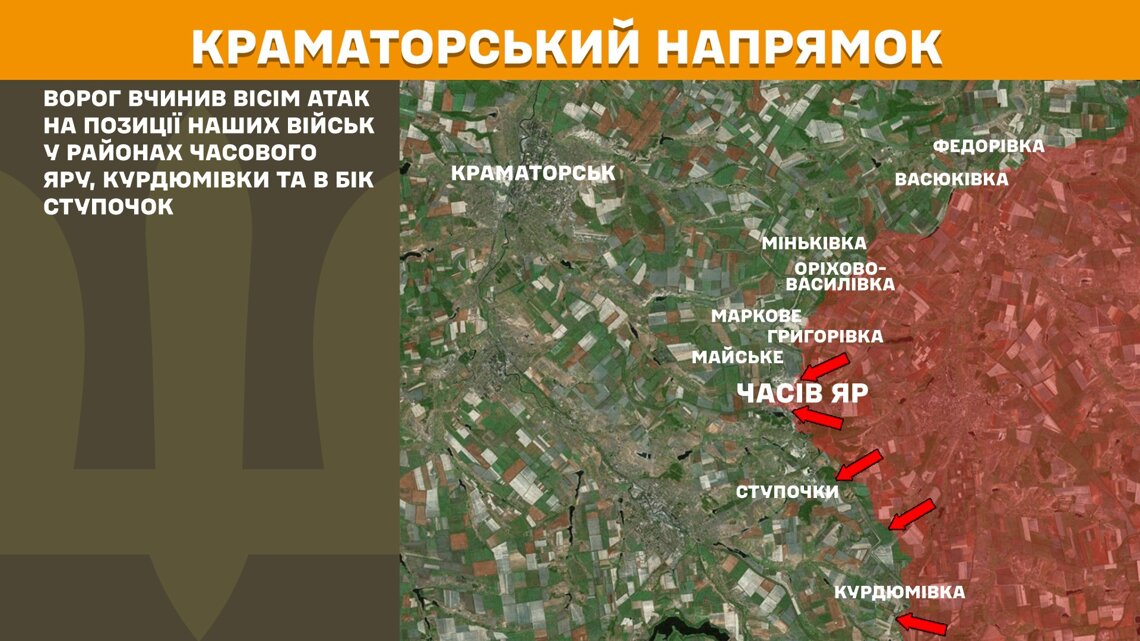 КРАМАТОРСЬКИЙ НАПРЯМОК

ВОРОГ ВЧИНИВ ВІСІМ АТАК НА ПОЗИЦІЇ НАШИХ ВІЙСЬК У РАЙОНАХ ЧАСОВОГО ЯРУ, КУРДЮМІВКИ ТА В БІК СТУПОЧОК

КРАМАТОРСЬК
ФЕДОРІВКА
ВАСЮКІВКА
МІНЬКІВКА
ОРІХОВО-ВАСИЛІВКА
МАРКОВЕ
ГРИГОРІВКА
МАЙСЬКЕ
ЧАСІВ ЯР
СТУПОЧКИ
КУРДЮМІВКА