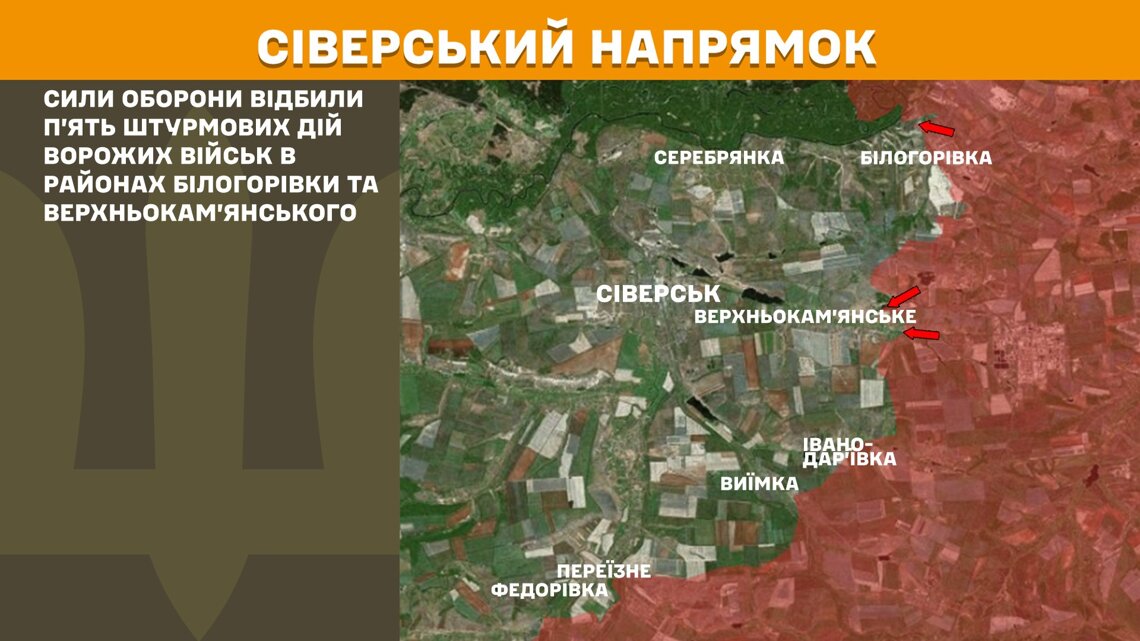 СІВЕРСЬКИЙ НАПРЯМОК

СИЛИ ОБОРОНИ ВІДБИЛИ П'ЯТЬ ШТУРМОВИХ ДІЙ ВОРОЖИХ ВІЙСЬК В РАЙОНАХ БІЛОГОРІВКИ ТА ВЕРХНЬОКАМ'ЯНСЬКОГО

СЕРЕБРЯНКА

БІЛОГОРІВКА

СІВЕРСЬК

ВЕРХНЬОКАМ'ЯНСЬКЕ

ІВАНО-ДАР'ІВКА

ВИЇМКА

ПЕРЕЇЗНЕ

ФЕДОРІВКА