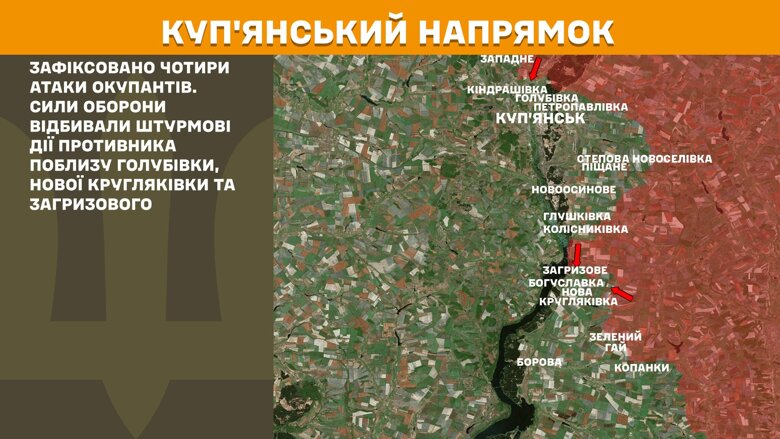 КУП'ЯНСЬКИЙ НАПРЯМОК

ЗАФІКСОВАНО ЧОТИРИ АТАКИ ОКУПАНТІВ. СИЛИ ОБОРОНИ ВІДБИВАЛИ ШТУРМОВІ ДІЇ ПРОТИВНИКА ПОБЛИЗУ ГОЛУБІВКИ, НОВОЇ КРУГЛЯКІВКИ ТА ЗАГРИЗОВОГО

ЗАПАДНЕ
КІНДРАШІВКА
ГОЛУБІВКА
ПЕТРОПАВЛІВКА
КУП'ЯНСЬК
СТЕПОВА НОВОСЕЛІВКА
ПІЩАНЕ
НОВООСИНОВЕ
ГЛУШКІВКА
КОЛІСНИКІВКА
ЗАГРИЗОВЕ
БОГУСЛАВКА
НОВА КРУГЛЯКІВКА
ЗЕЛЕНИЙ ГАЙ
БОРОВА
КОПАНКИ