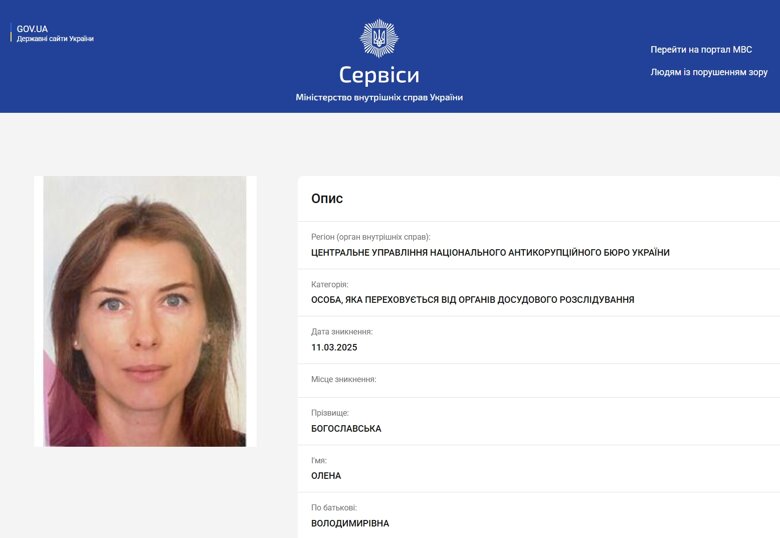 GOV.UA
Державні сайти України

Сервіси
Міністерство внутрішніх справ України

Перейти на портал МВС
Людям із порушенням зору

Опис

Регіон (орган внутрішніх справ):
ЦЕНТРАЛЬНЕ УПРАВЛІННЯ НАЦІОНАЛЬНОГО АНТИКОРУПЦІЙНОГО БЮРО УКРАЇНИ

Категорія:
ОСОБА, ЯКА ПЕРЕХОВУЄТЬСЯ ВІД ОРГАНІВ ДОСУДОВОГО РОЗСЛІДУВАННЯ

Дата зникнення:
11.03.2025

Місце зникнення:

Прізвище:
БОГОСЛАВСЬКА

Ім'я:
ОЛЕНА

По батькові:
ВОЛОДИМИРІВНА