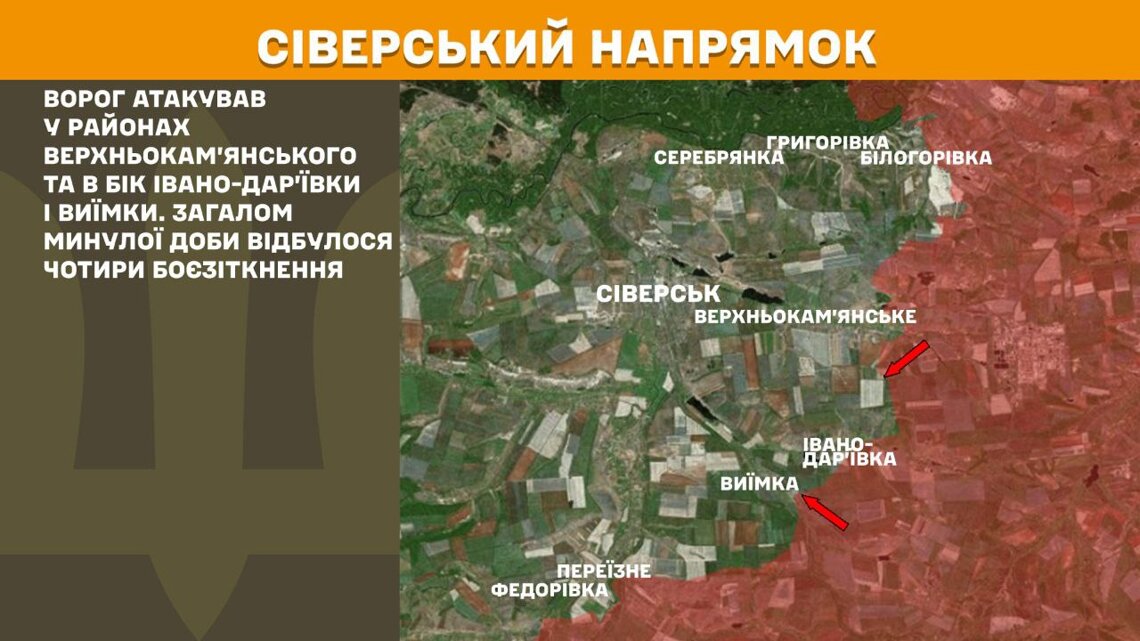 СІВЕРСЬКИЙ НАПРЯМОК

ВОРОГ АТАКУВАВ У РАЙОНАХ ВЕРХНЬОКАМ'ЯНСЬКОГО ТА В БІК ІВАНО-ДАР'ЇВКИ І ВИЇМКИ. ЗАГАЛОМ МИНУЛОЇ ДОБИ ВІДБУЛОСЯ ЧОТИРИ БОЄЗІТКНЕННЯ

ГРИГОРІВКА
СЕРЕБРЯНКА
БІЛОГОРІВКА
СІВЕРСЬК
ВЕРХНЬОКАМ'ЯНСЬКЕ
ІВАНО-ДАР'ЇВКА
ВИЇМКА
ПЕРЕЇЗНЕ
ФЕДОРІВКА