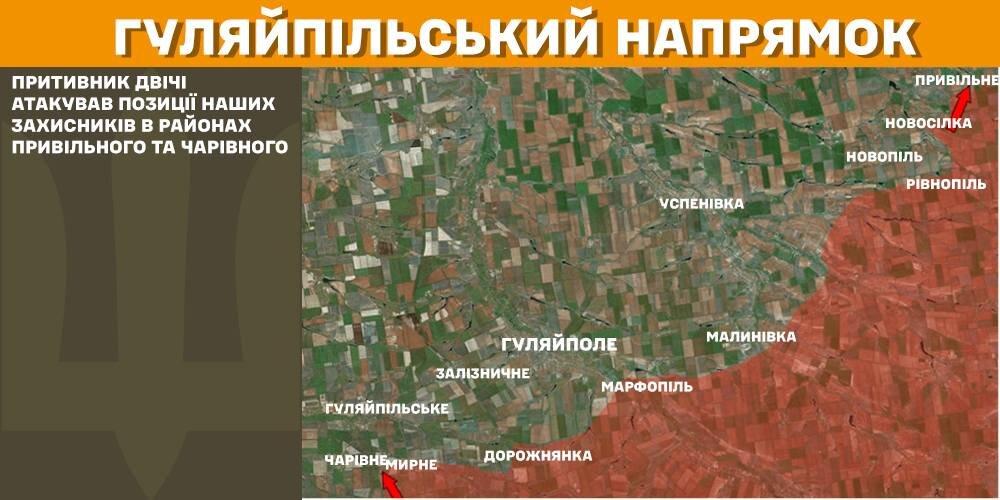 ГУЛЯЙПІЛЬСЬКИЙ НАПРЯМОК

ПРИТИВНИК ДВІЧІ АТАКУВАВ ПОЗИЦІЇ НАШИХ ЗАХИСНИКІВ В РАЙОНАХ ПРИВІЛЬНОГО ТА ЧАРІВНОГО

ПРИВІЛЬНЕ
НОВОСІЛКА
НОВОПІЛЬ
РІВНОПІЛЬ
УСПЕНІВКА
МАЛИНІВКА
ГУЛЯЙПОЛЕ
ЗАЛІЗНИЧНЕ
МАРФОПІЛЬ
ГУЛЯЙПІЛЬСЬКЕ
ЧАРІВНЕ
МИРНЕ
ДОРОЖНЯНКА