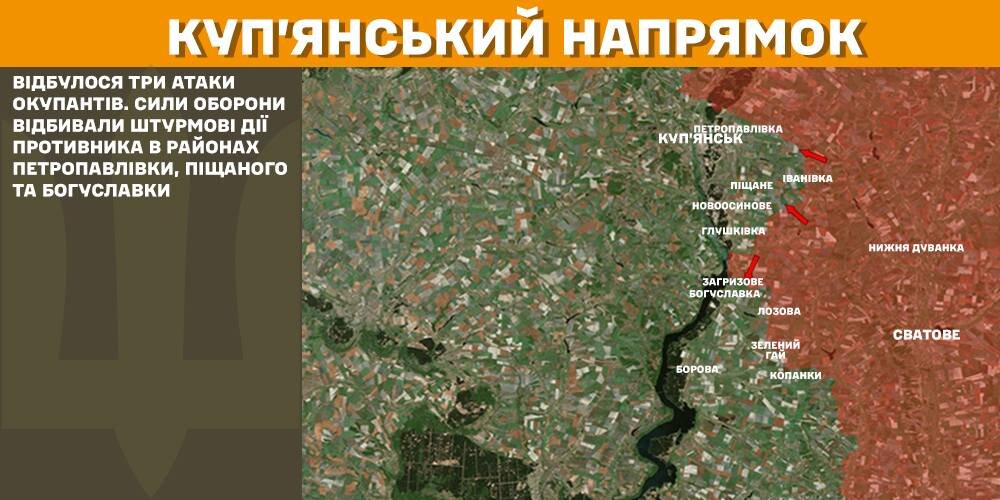 КУП'ЯНСЬКИЙ НАПРЯМОК

ВІДБУЛОСЯ ТРИ АТАКИ ОКУПАНТІВ. СИЛИ ОБОРОНИ ВІДБИВАЛИ ШТУРМОВІ ДІЇ ПРОТИВНИКА В РАЙОНАХ ПЕТРОПАВЛІВКИ, ПІЩАНОГО ТА БОГУСЛАВКИ

ПЕТРОПАВЛІВКА
КУП'ЯНСЬК
ІВАНІВКА
ПІЩАНЕ
НОВООСИНОВЕ
ГЛУШКІВКА
НИЖНЯ ДУВАНКА
ЗАГРИЗОВЕ
БОГУСЛАВКА
ЛОЗОВА
СВАТОВЕ
ЗЕЛЕНИЙ ГАЙ
БОРОВА
КОПАНКИ