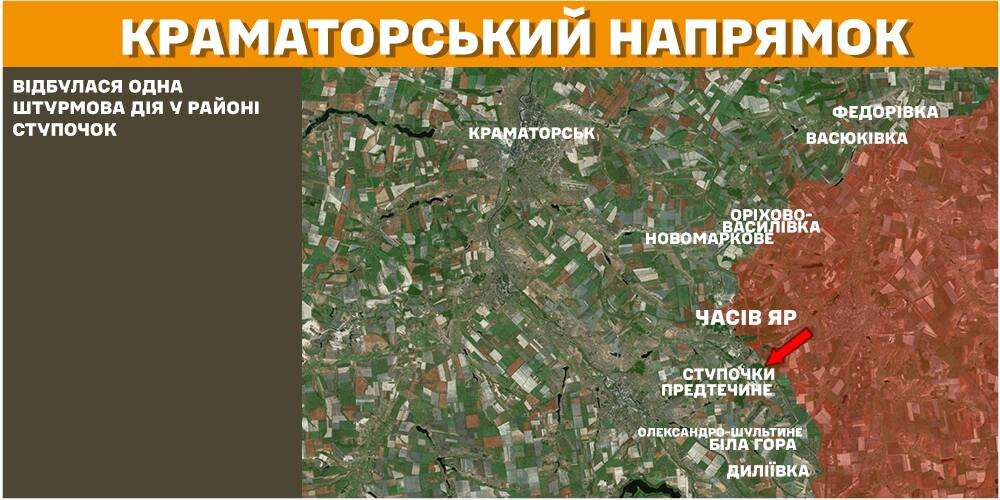 КРАМАТОРСЬКИЙ НАПРЯМОК

ВІДБУЛАСЯ ОДНА ШТУРМОВА ДІЯ У РАЙОНІ СТУПОЧОК

КРАМАТОРСЬК
ФЕДОРІВКА
ВАСЮКІВКА
ОРІХОВО-ВАСИЛІВКА
НОВОМАРКОВЕ
ЧАСІВ ЯР
СТУПОЧКИ
ПРЕДТЕЧИНЕ
ОЛЕКСАНДРО-ШУЛЬТИНЕ
БІЛА ГОРА
ДИЛІЇВКА