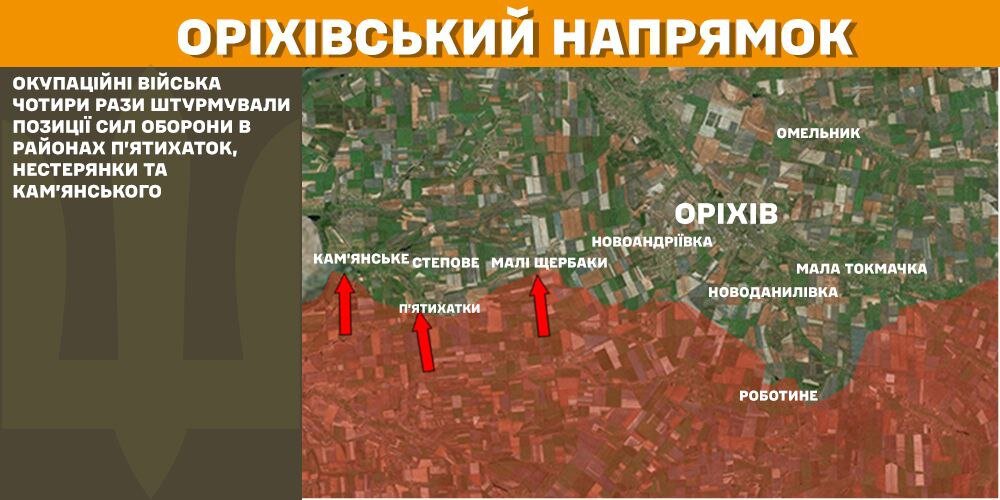 ОРІХІВСЬКИЙ НАПРЯМОК

ОКУПАЦІЙНІ ВІЙСЬКА ЧОТИРИ РАЗИ ШТУРМУВАЛИ ПОЗИЦІЇ СИЛ ОБОРОНИ В РАЙОНАХ П'ЯТИХАТОК, НЕСТЕРЯНКИ ТА КАМ'ЯНСЬКОГО

ОМЕЛЬНИК
ОРІХІВ
НОВОАНДРІЇВКА
КАМ'ЯНСЬКЕ
СТЕПОВЕ
МАЛІ ЩЕРБАКИ
МАЛА ТОКМАЧКА
НОВОДАНИЛІВКА
П'ЯТИХАТКИ
РОБОТИНЕ