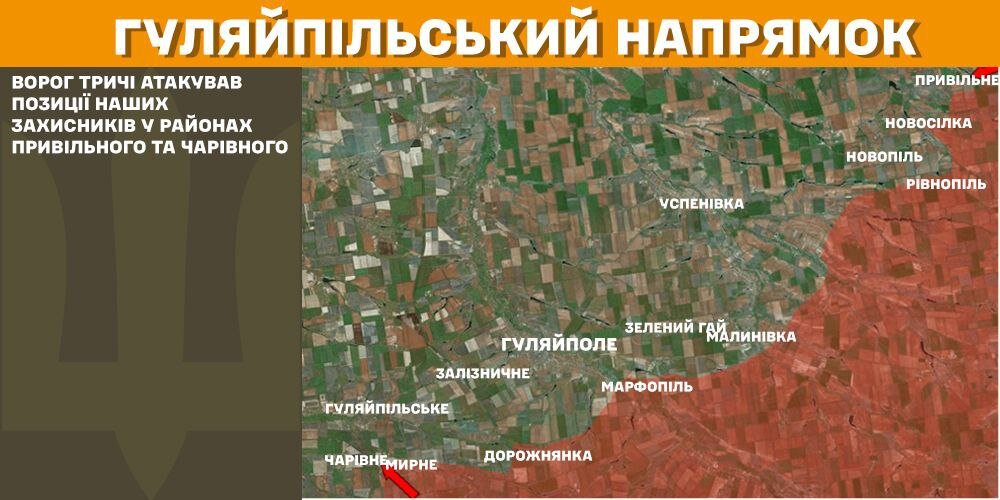 ГУЛЯЙПІЛЬСЬКИЙ НАПРЯМОК

ВОРОГ ТРИЧІ АТАКУВАВ ПОЗИЦІЇ НАШИХ ЗАХИСНИКІВ У РАЙОНАХ ПРИВІЛЬНОГО ТА ЧАРІВНОГО

ПРИВІЛЬНЕ
НОВОСІЛКА
НОВОПІЛЬ
РІВНОПІЛЬ
УСПЕНІВКА
ЗЕЛЕНИЙ ГАЙ
МАЛИНІВКА
ГУЛЯЙПОЛЕ
ЗАЛІЗНИЧНЕ
МАРФОПІЛЬ
ГУЛЯЙПІЛЬСЬКЕ
ЧАРІВНЕ
МИРНЕ
ДОРОЖНЯНКА