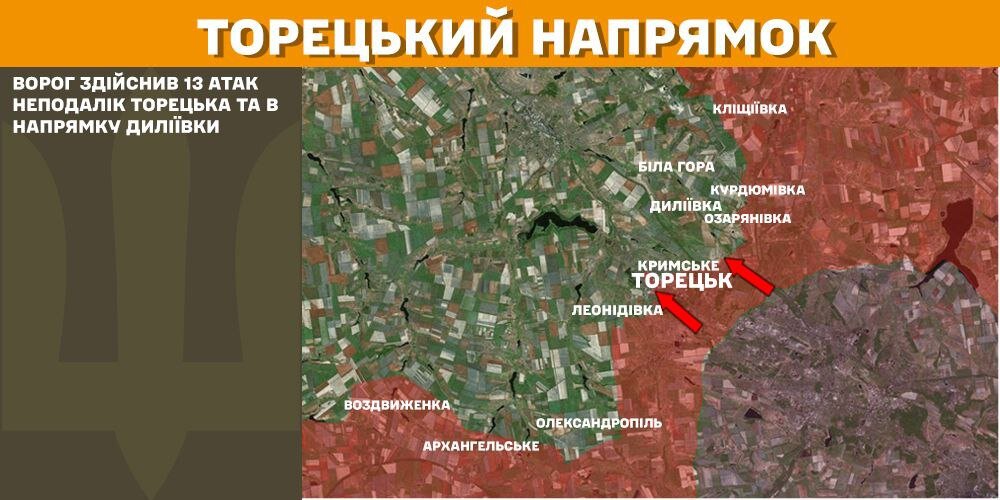 ТОРЕЦЬКИЙ НАПРЯМОК

ВОРОГ ЗДІЙСНИВ 13 АТАК НЕПОДАЛІК ТОРЕЦЬКА ТА В НАПРЯМКУ ДИЛІЇВКИ

КЛІЩІЇВКА
БІЛА ГОРА
КУРДЮМІВКА
ДИЛІЇВКА
ОЗАРЯНІВКА
КРИМСЬКЕ
ТОРЕЦЬК
ЛЕОНІДІВКА
ВОЗДВИЖЕНКА
ОЛЕКСАНДРОПІЛЬ
АРХАНГЕЛЬСЬКЕ