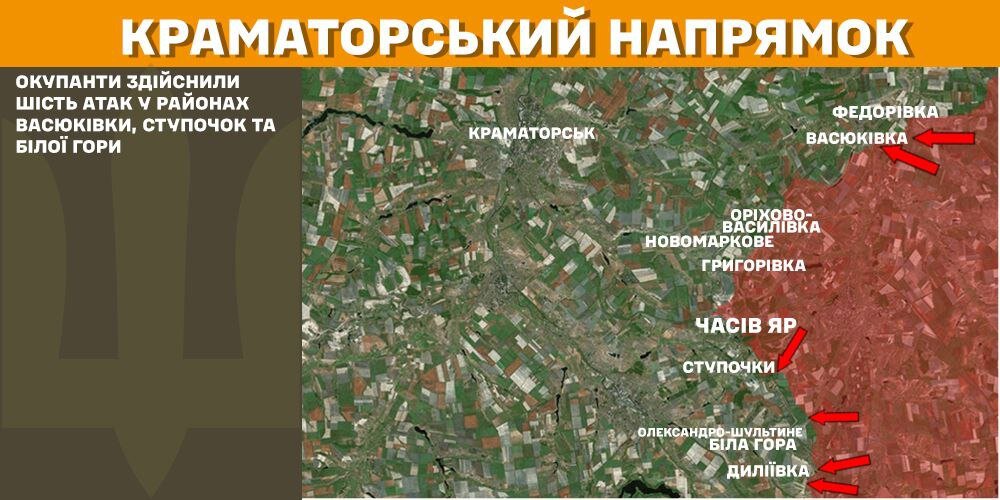 КРАМАТОРСЬКИЙ НАПРЯМОК

ОКУПАНТИ ЗДІЙСНИЛИ ШІСТЬ АТАК У РАЙОНАХ ВАСЮКІВКИ, СТУПОЧОК ТА БІЛОЇ ГОРИ

КРАМАТОРСЬК
ФЕДОРІВКА
ВАСЮКІВКА
ОРІХОВО-ВАСИЛІВКА
НОВОМАРКОВЕ
ГРИГОРІВКА
ЧАСІВ ЯР
СТУПОЧКИ
ОЛЕКСАНДРО-ШУЛЬТИНЕ
БІЛА ГОРА
ДИЛІЇВКА